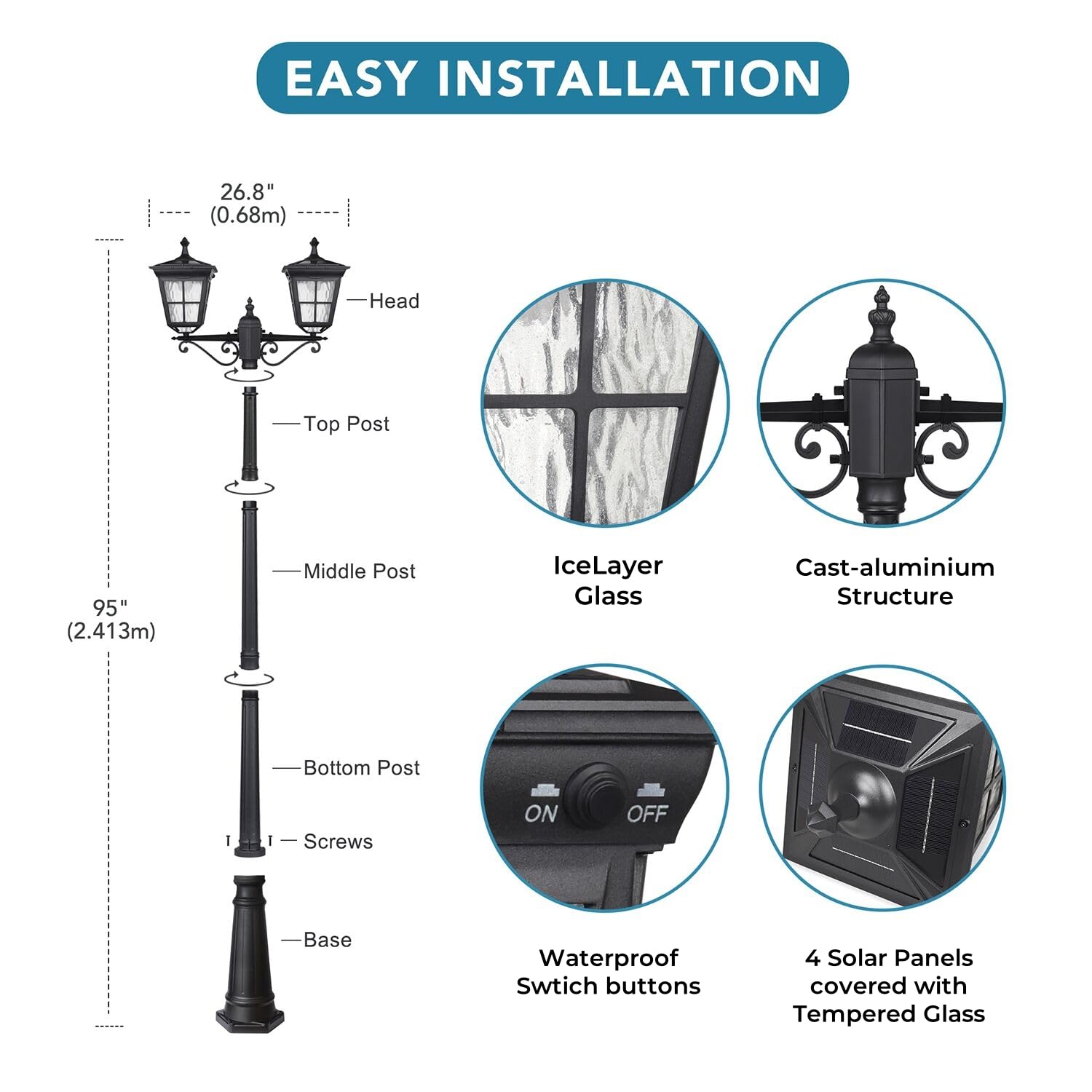 EASY INSTALLATION

26.8"
(0.68m)

95"
(2.413m)

Head

Top Post

Middle Post

Bottom Post

Screws

Base

IceLayer Glass

Cast-aluminium Structure

ON OFF

Waterproof Swtich buttons

4 Solar Panels covered with Tempered Glass