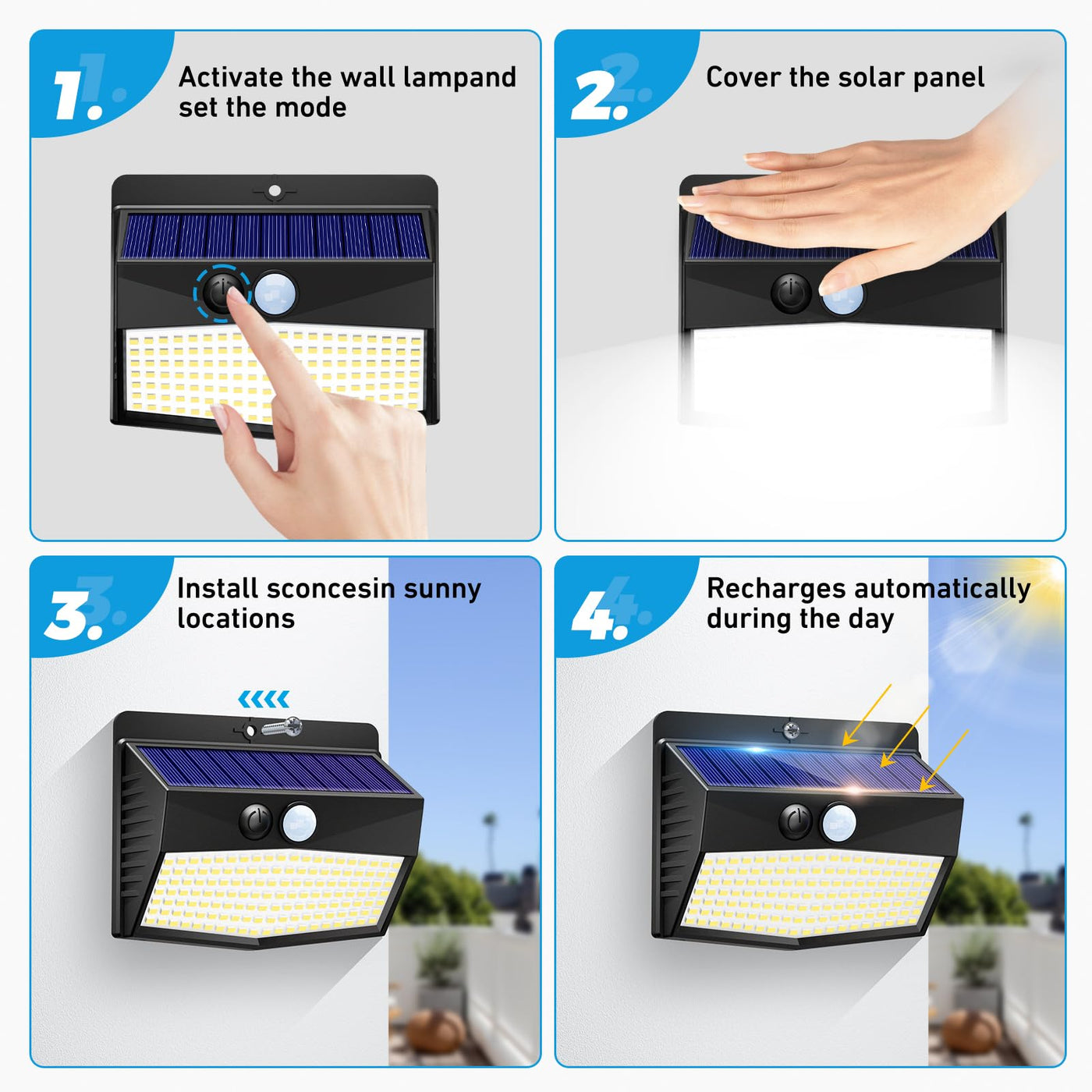 1.

Activate the wall lampand set the mode

2.

Cover the solar panel

3.

Install sconcesin sunny locations

4.

Recharges automatically during the day