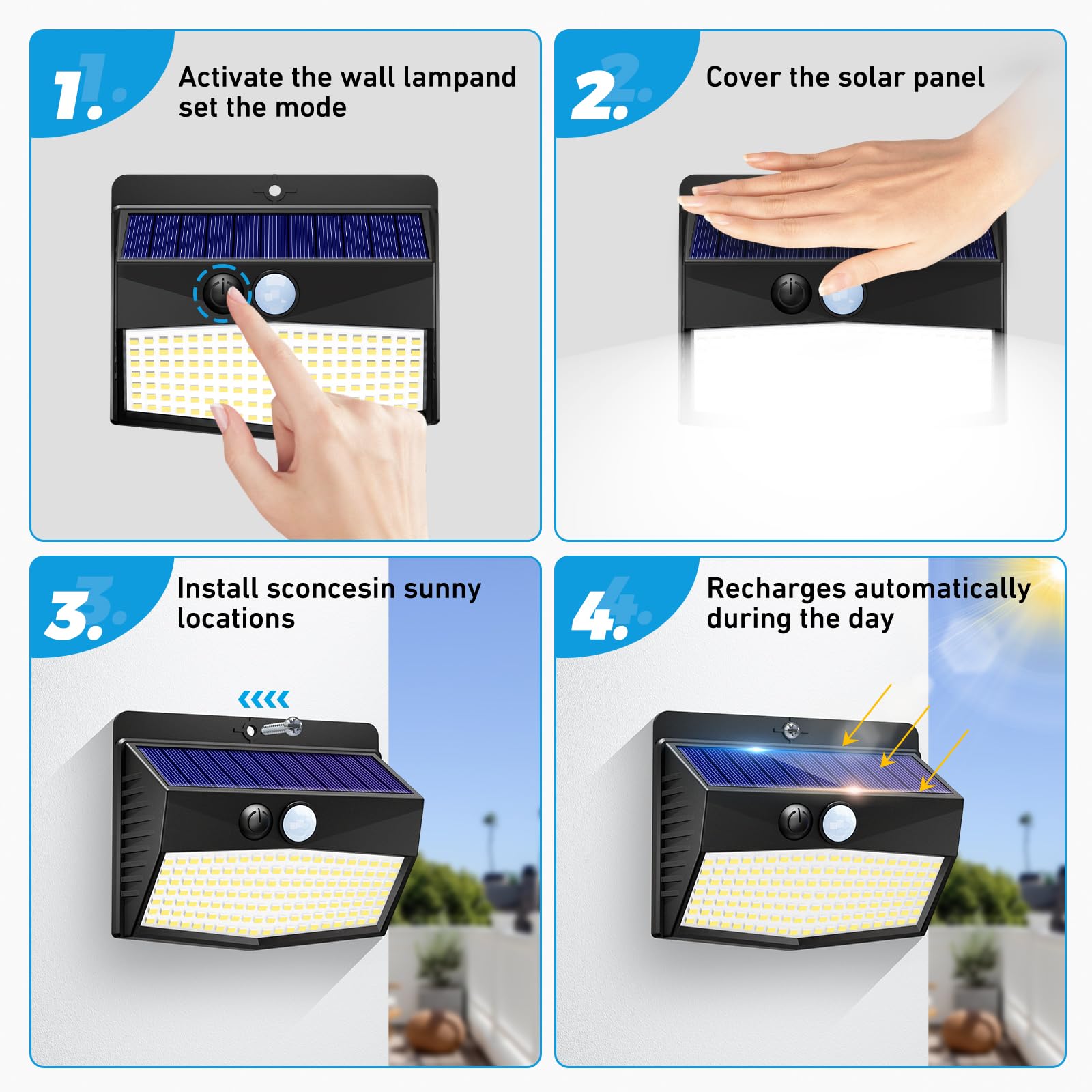 1.
Activate the wall lampand set the mode

2.
Cover the solar panel

3.
Install sconcesin sunny locations

4.
Recharges automatically during the day