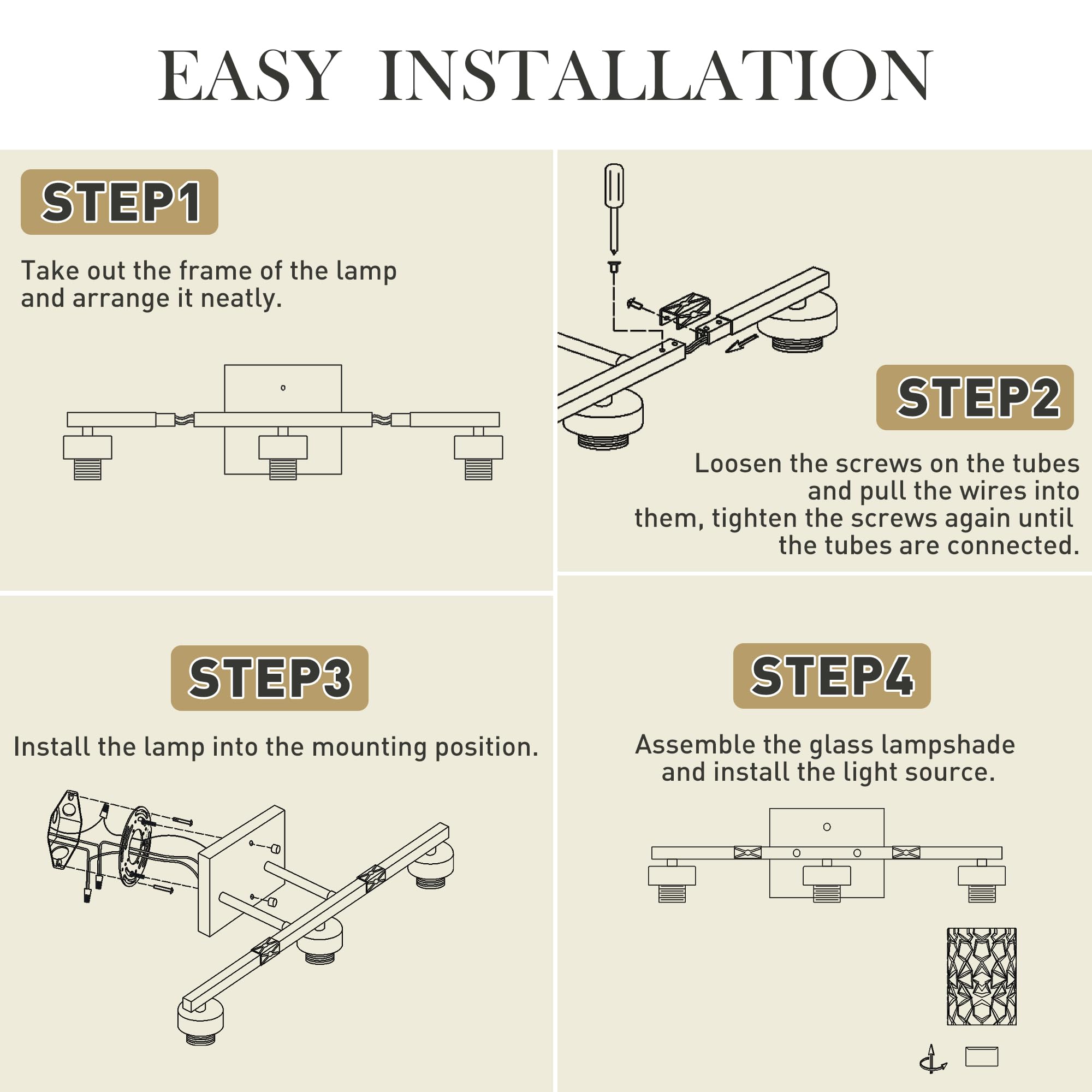 EASY INSTALLATION

STEP1

Take out the frame of the lamp and arrange it neatly.

STEP2

Loosen the screws on the tubes and pull the wires into them, tighten the screws again until the tubes are connected.

STEP3

Install the lamp into the mounting position.

STEP4

Assemble the glass lampshade and install the light source.