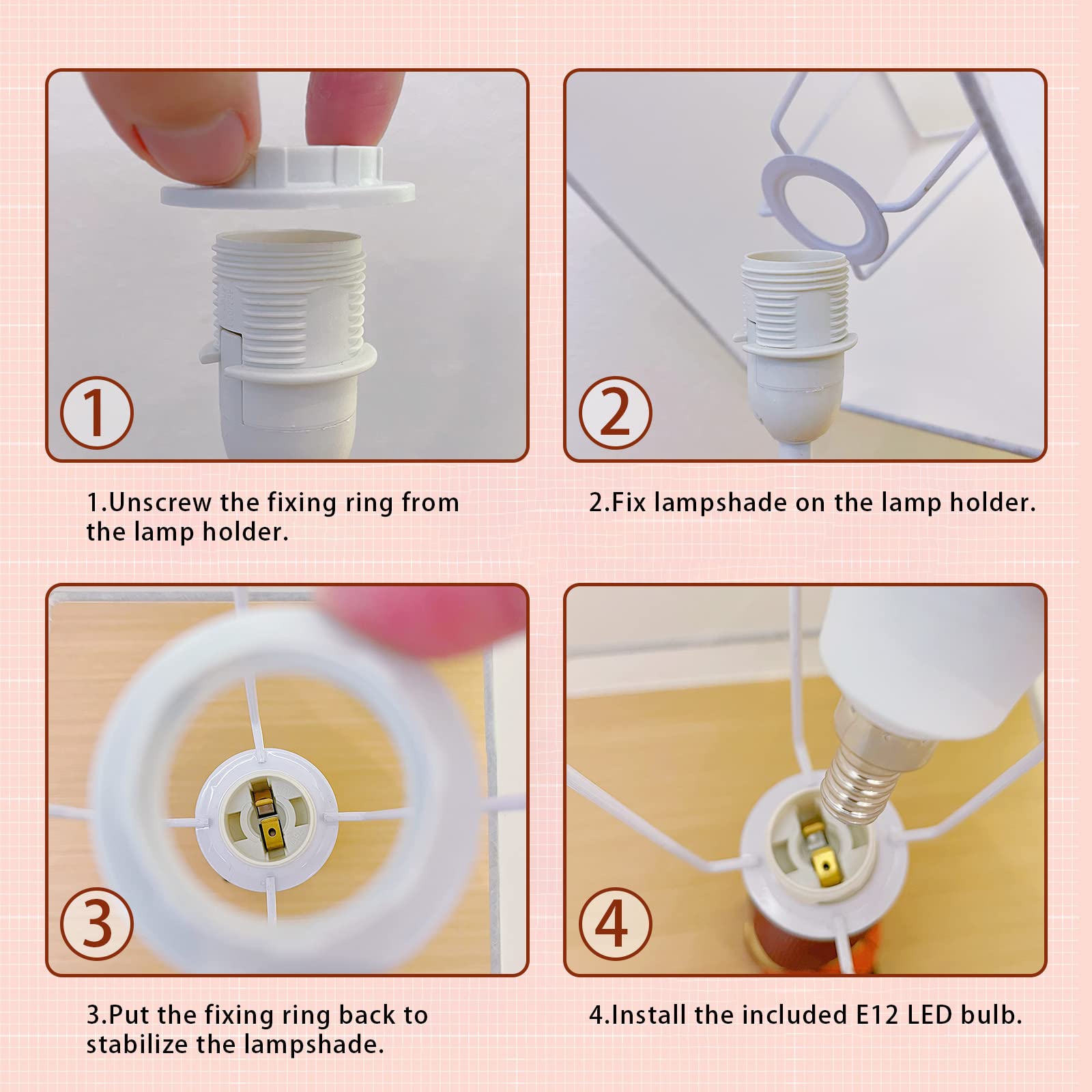 1

1.Unscrew the fixing ring from the lamp holder.

2

2.Fix lampshade on the lamp holder.

3

3.Put the fixing ring back to stabilize the lampshade.

4

4.Install the included E12 LED bulb.