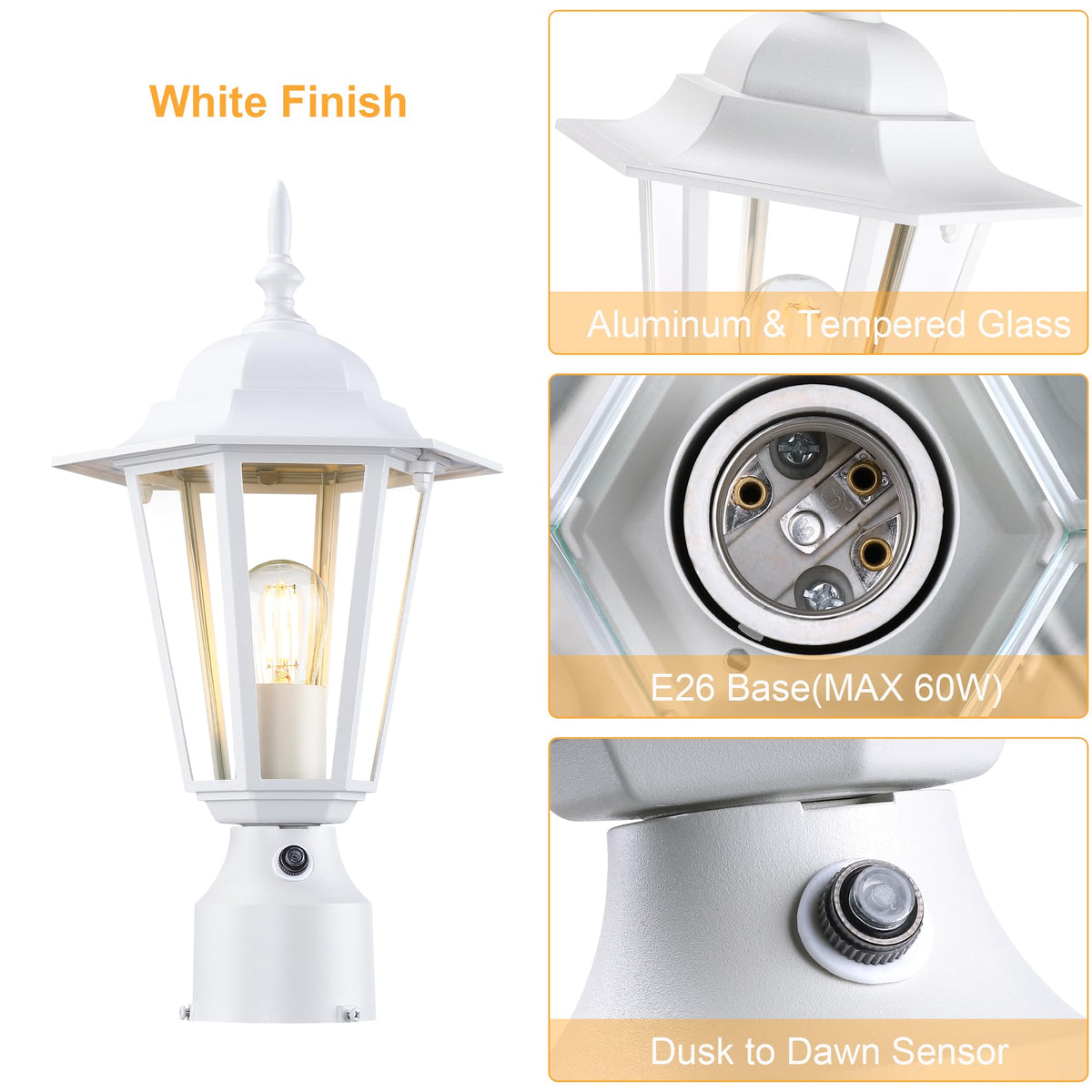 White Finish

Aluminum & Tempered Glass

E26 Base(MAX 60W)

Dusk to Dawn Sensor