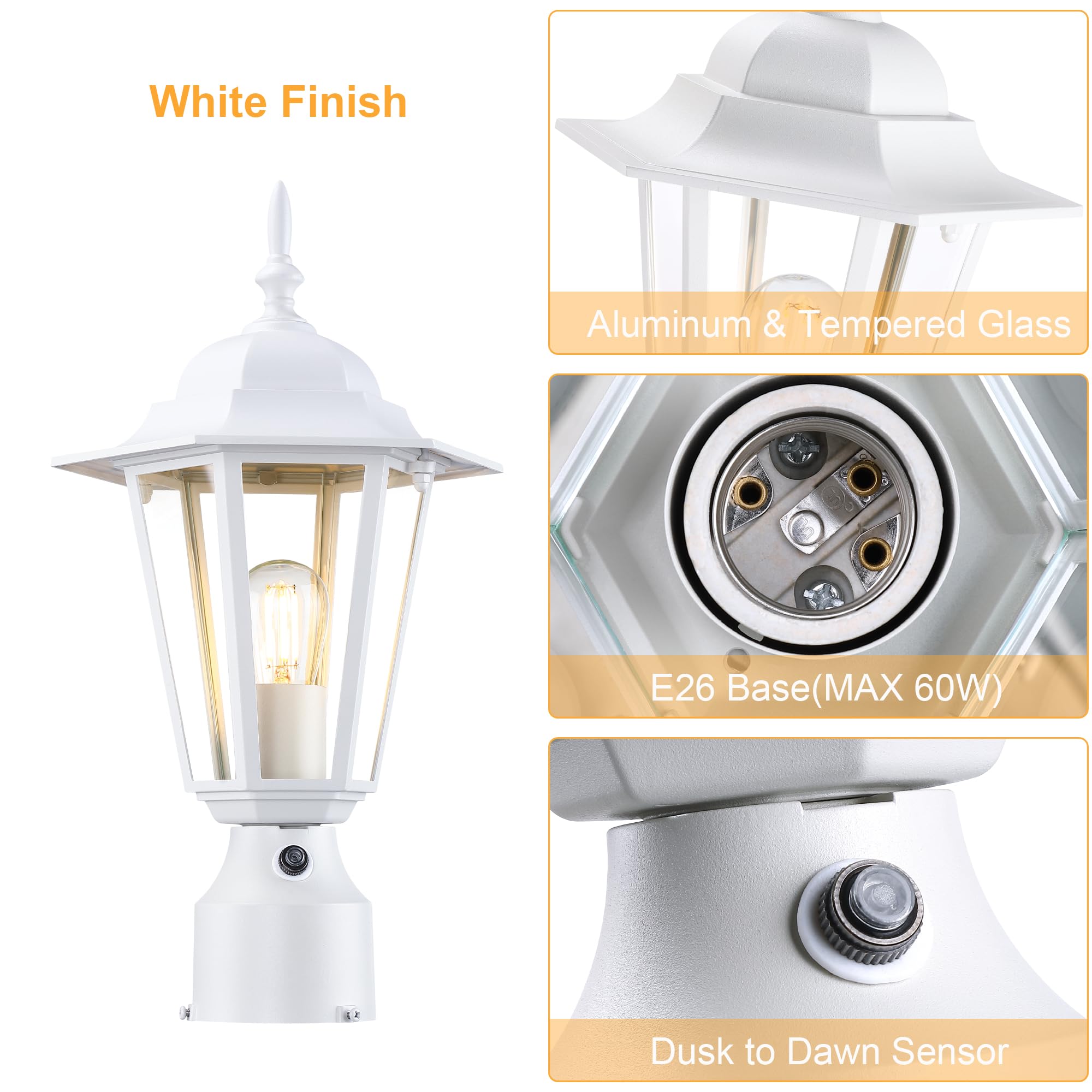 White Finish

Aluminum & Tempered Glass

E26 Base(MAX 60W)

Dusk to Dawn Sensor