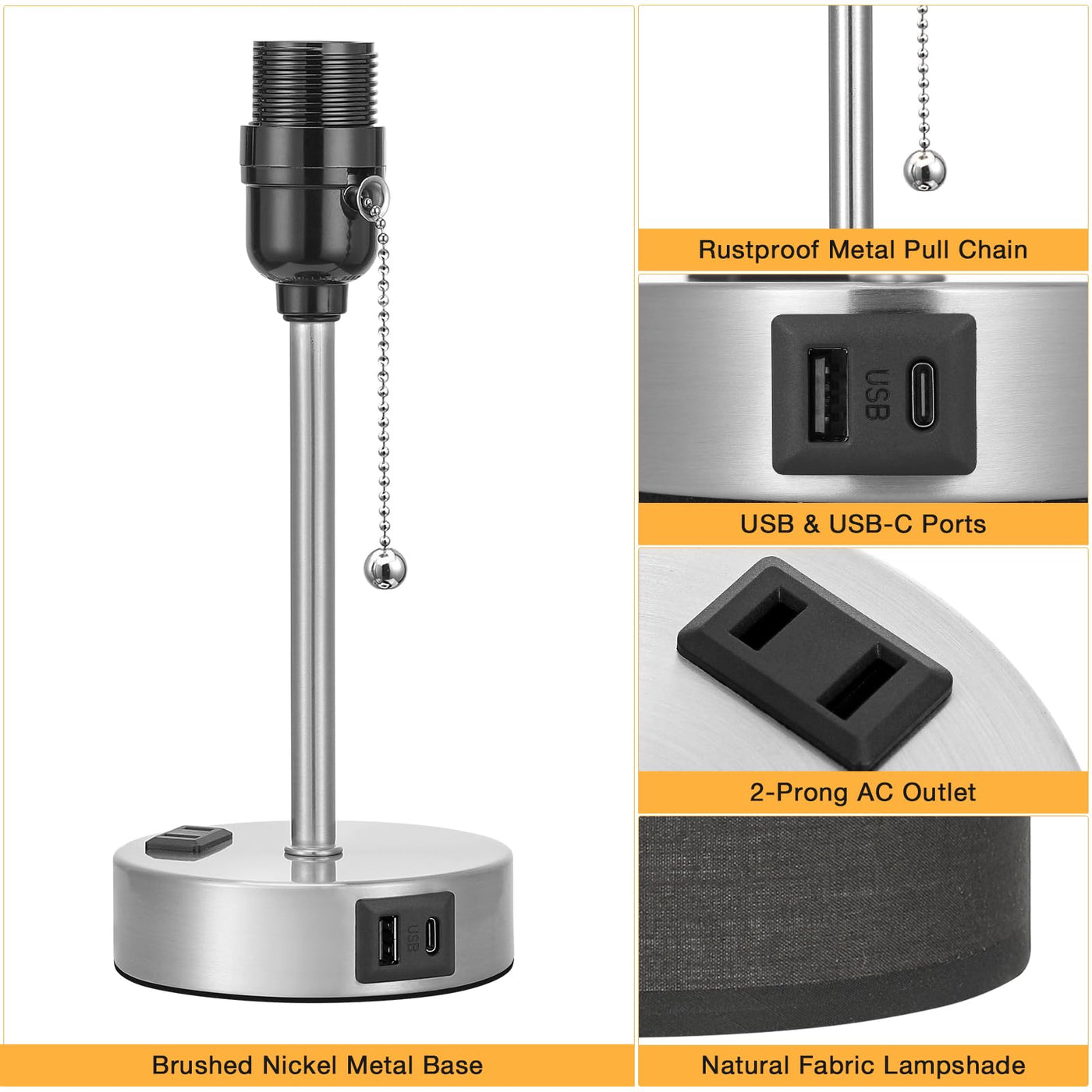 USB

Brushed Nickel Metal Base

Rustproof Metal Pull Chain

USB

USB & USB-C Ports

2-Prong AC Outlet

Natural Fabric Lampshade