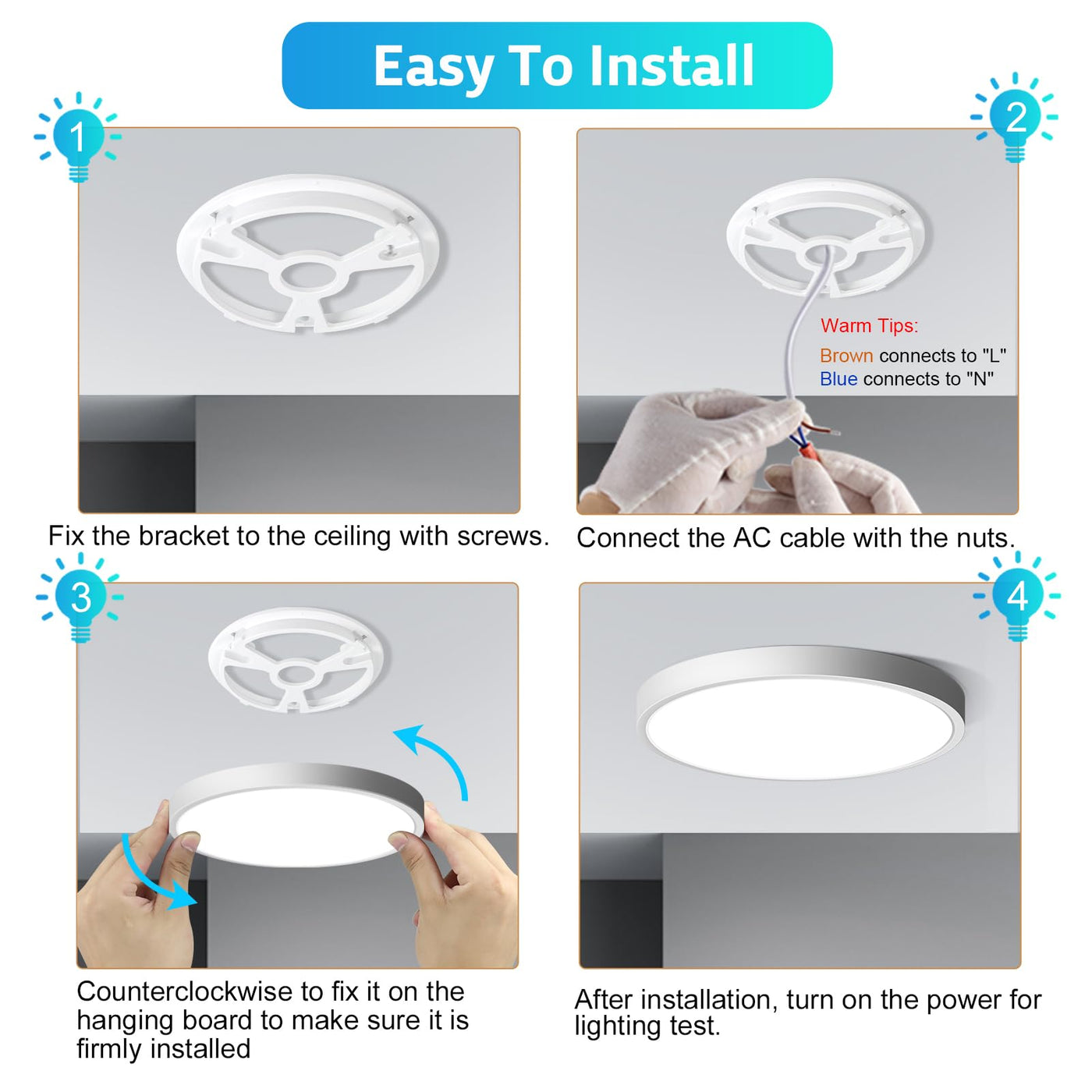 Easy To Install

1

Fix the bracket to the ceiling with screws.

2

Warm Tips:
Brown connects to "L"
Blue connects to "N"

Connect the AC cable with the nuts.

3

Counterclockwise to fix it on the hanging board to make sure it is firmly installed

4

After installation, turn on the power for lighting test.