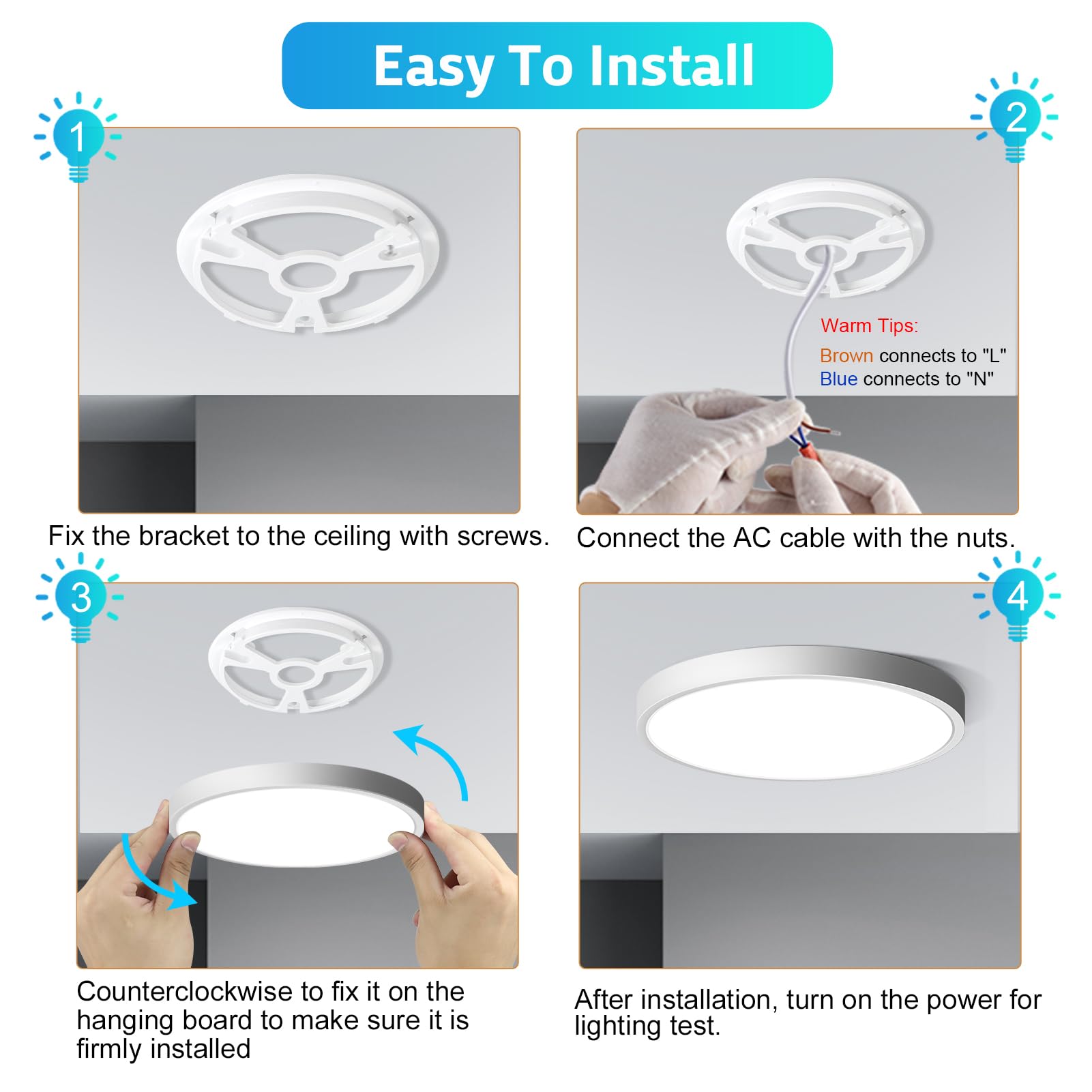 Easy To Install

1

Fix the bracket to the ceiling with screws.

2

Warm Tips:
Brown connects to "L"
Blue connects to "N"

Connect the AC cable with the nuts.

3

Counterclockwise to fix it on the hanging board to make sure it is firmly installed

4

After installation, turn on the power for lighting test.