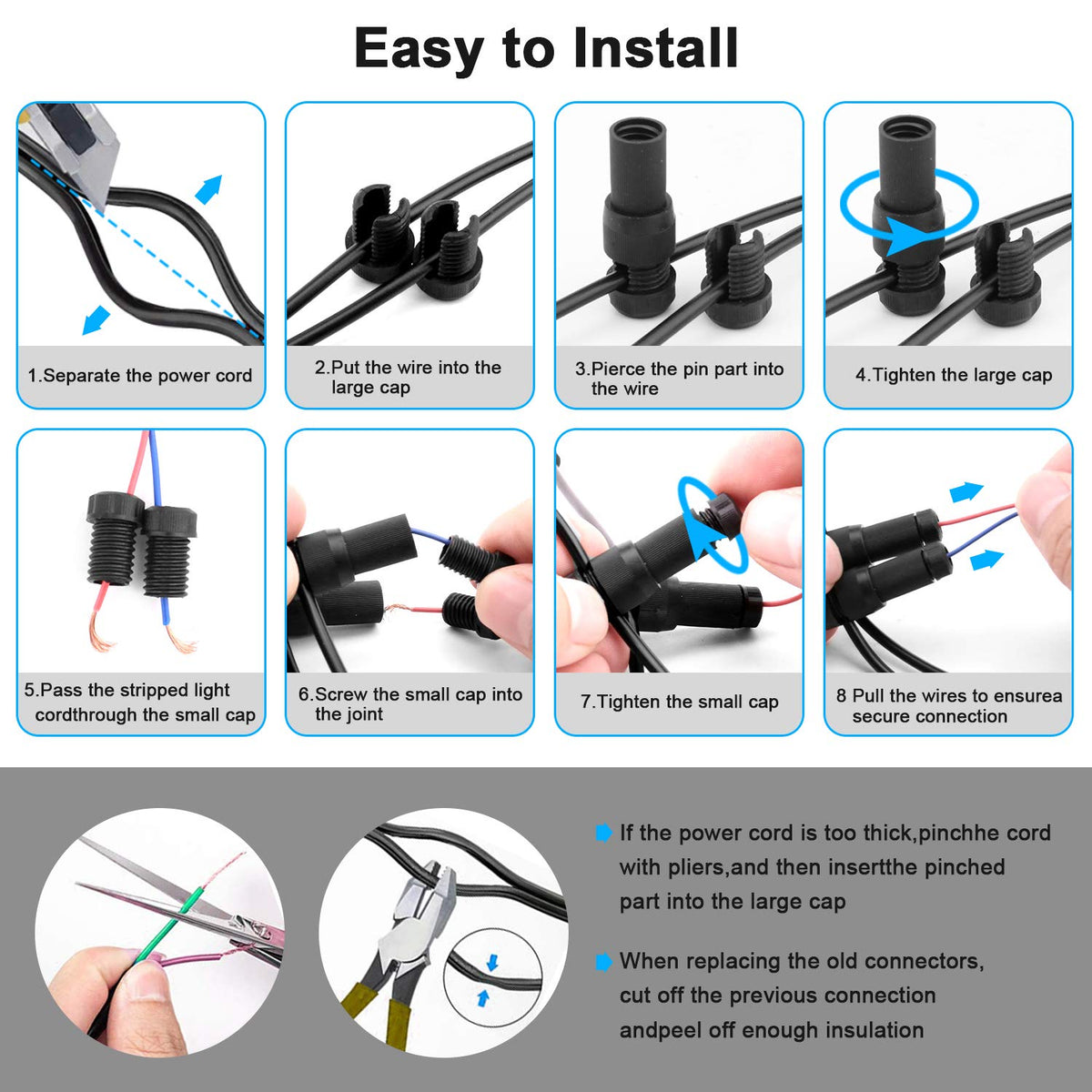 Easy to Install

1.Separate the power cord

2.Put the wire into the large cap

3.Pierce the pin part into the wire

4.Tighten the large cap

5.Pass the stripped light cordthrough the small cap

6.Screw the small cap into the joint

7.Tighten the small cap

8 Pull the wires to ensurea secure connection

If the power cord is too thick,pinchhe cord with pliers,and then insertthe pinched part into the large cap

When replacing the old connectors, cut off the previous connection andpeel off enough insulation