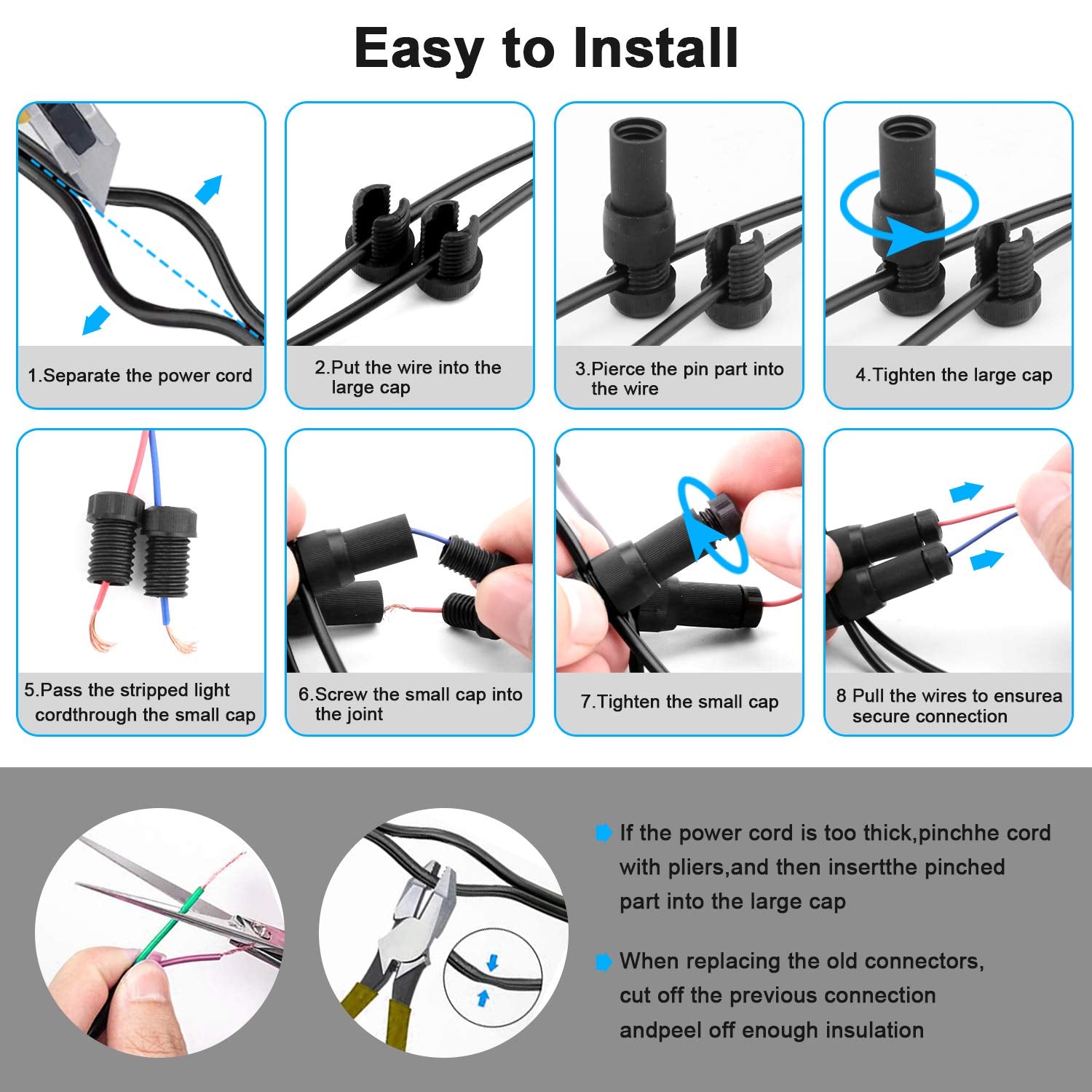 Easy to Install

1.Separate the power cord

2.Put the wire into the large cap

3.Pierce the pin part into the wire

4.Tighten the large cap

5.Pass the stripped light cordthrough the small cap

6.Screw the small cap into the joint

7.Tighten the small cap

8 Pull the wires to ensurea secure connection

If the power cord is too thick,pinchhe cord with pliers,and then insertthe pinched part into the large cap

When replacing the old connectors, cut off the previous connection andpeel off enough insulation