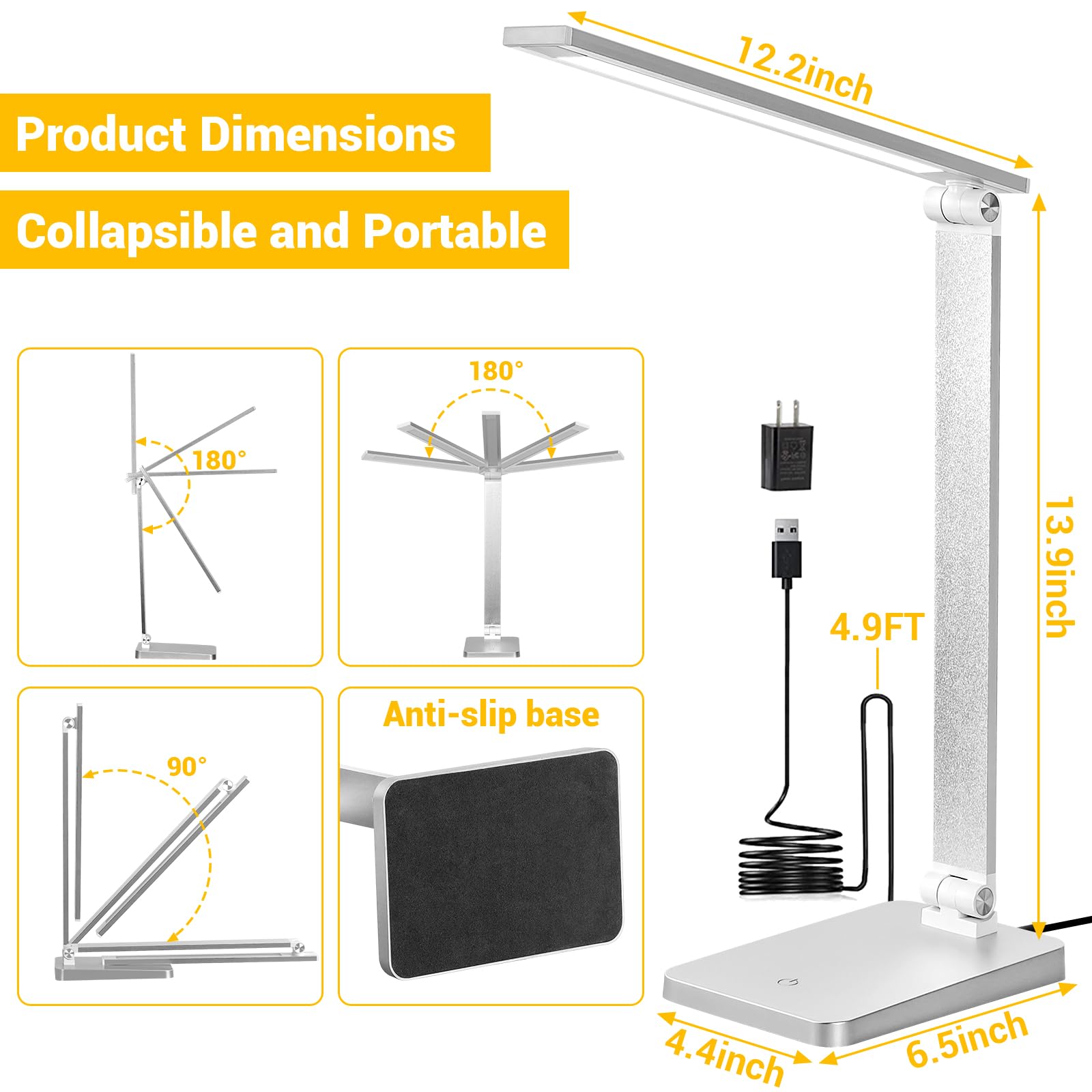 Product Dimensions

Collapsible and Portable

12.2inch

13.9inch

180°

180°

4.9FT

90°

Anti-slip base

4.4inch

6.5inch