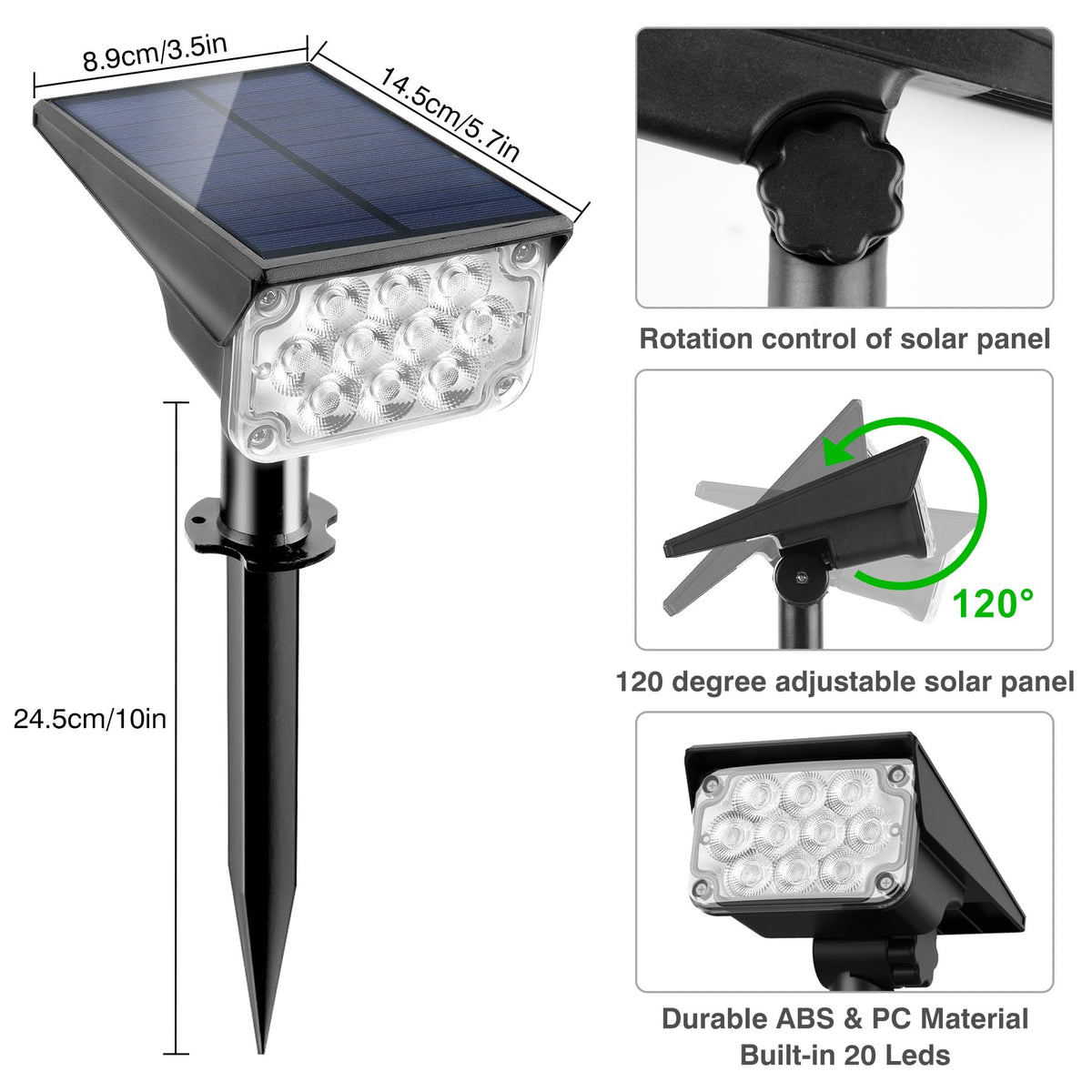 8.9cm/3.5in

14.5cm/5.7in

24.5cm/10in

Rotation control of solar panel

120°

120 degree adjustable solar panel

Durable ABS & PC Material
Built-in 20 Leds