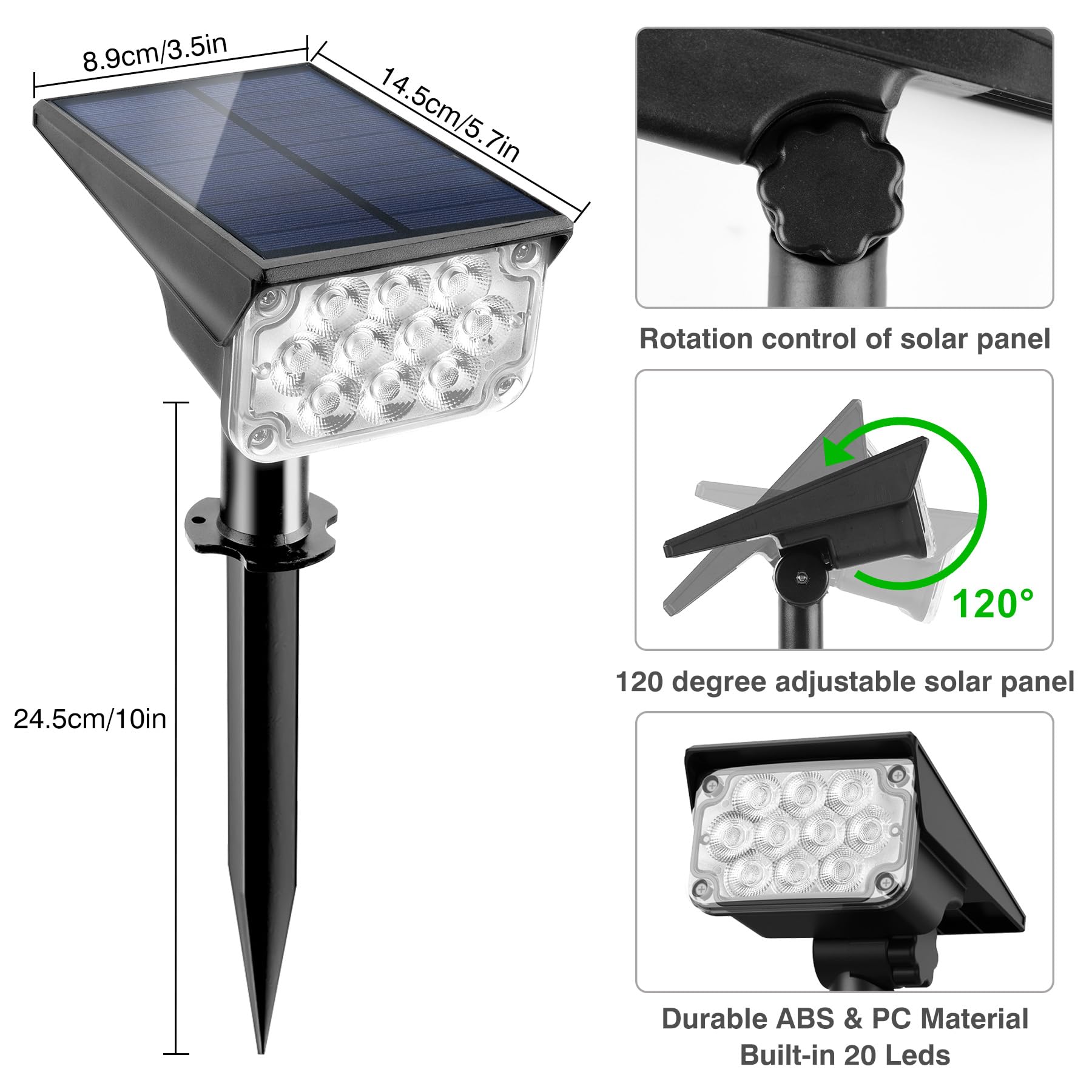 8.9cm/3.5in

14.5cm/5.7in

24.5cm/10in

Rotation control of solar panel

120°

120 degree adjustable solar panel

Durable ABS & PC Material
Built-in 20 Leds