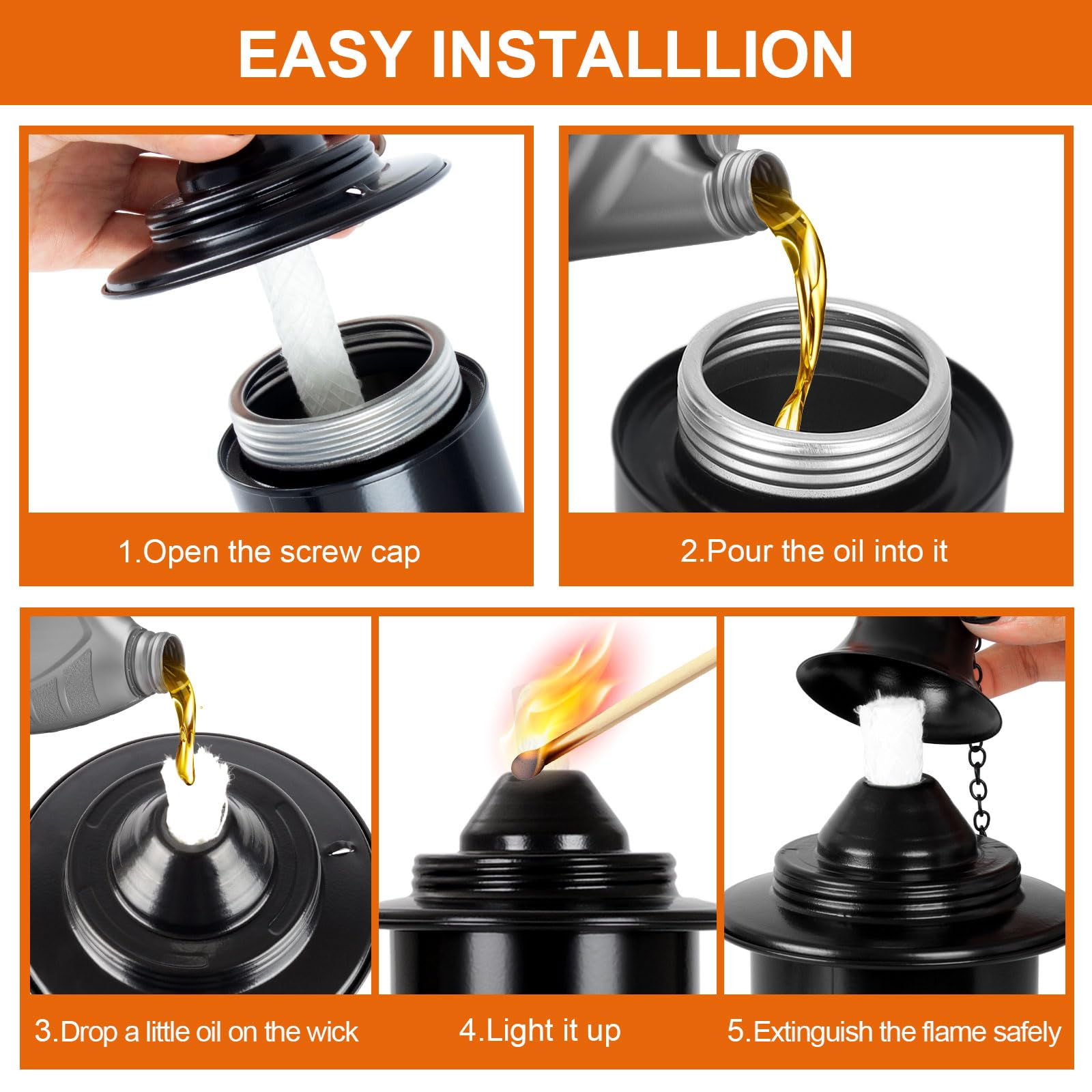 EASY INSTALLLION

1.Open the screw cap

2.Pour the oil into it

3.Drop a little oil on the wick

4.Light it up

5.Extinguish the flame safely