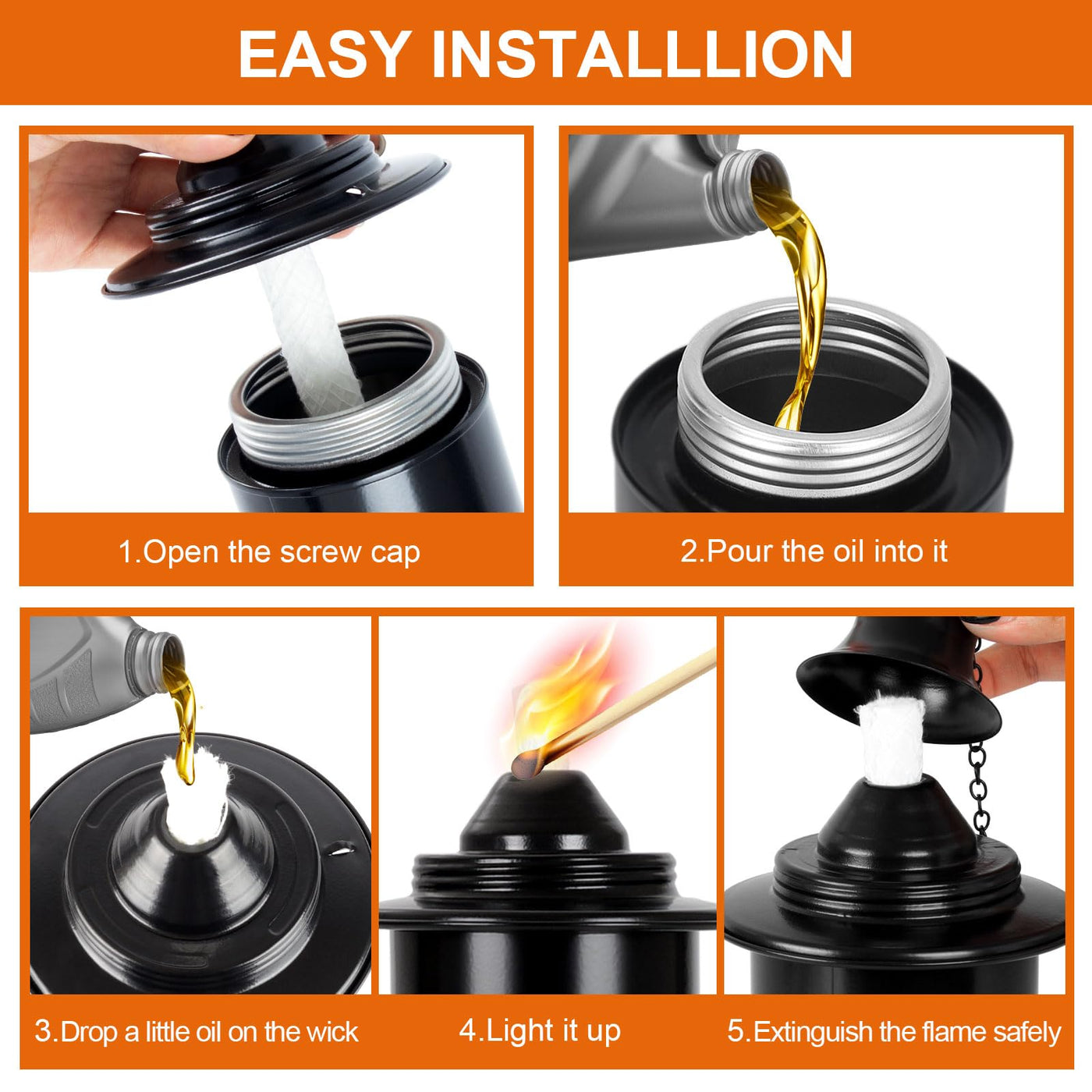 EASY INSTALLLION

1.Open the screw cap

2.Pour the oil into it

3.Drop a little oil on the wick

4.Light it up

5.Extinguish the flame safely