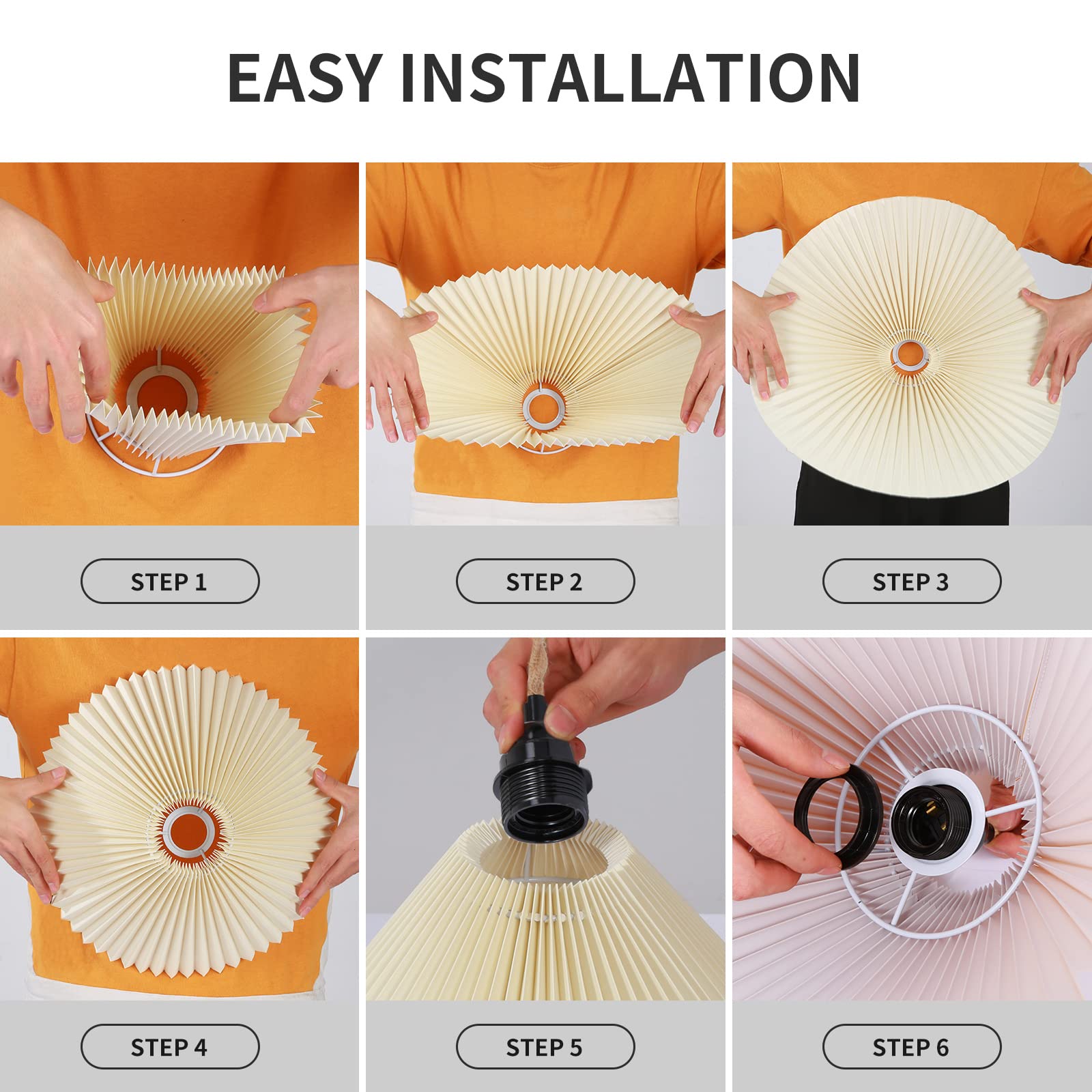 EASY INSTALLATION

STEP 1

STEP 2

STEP 3

STEP 4

STEP 5

STEP 6