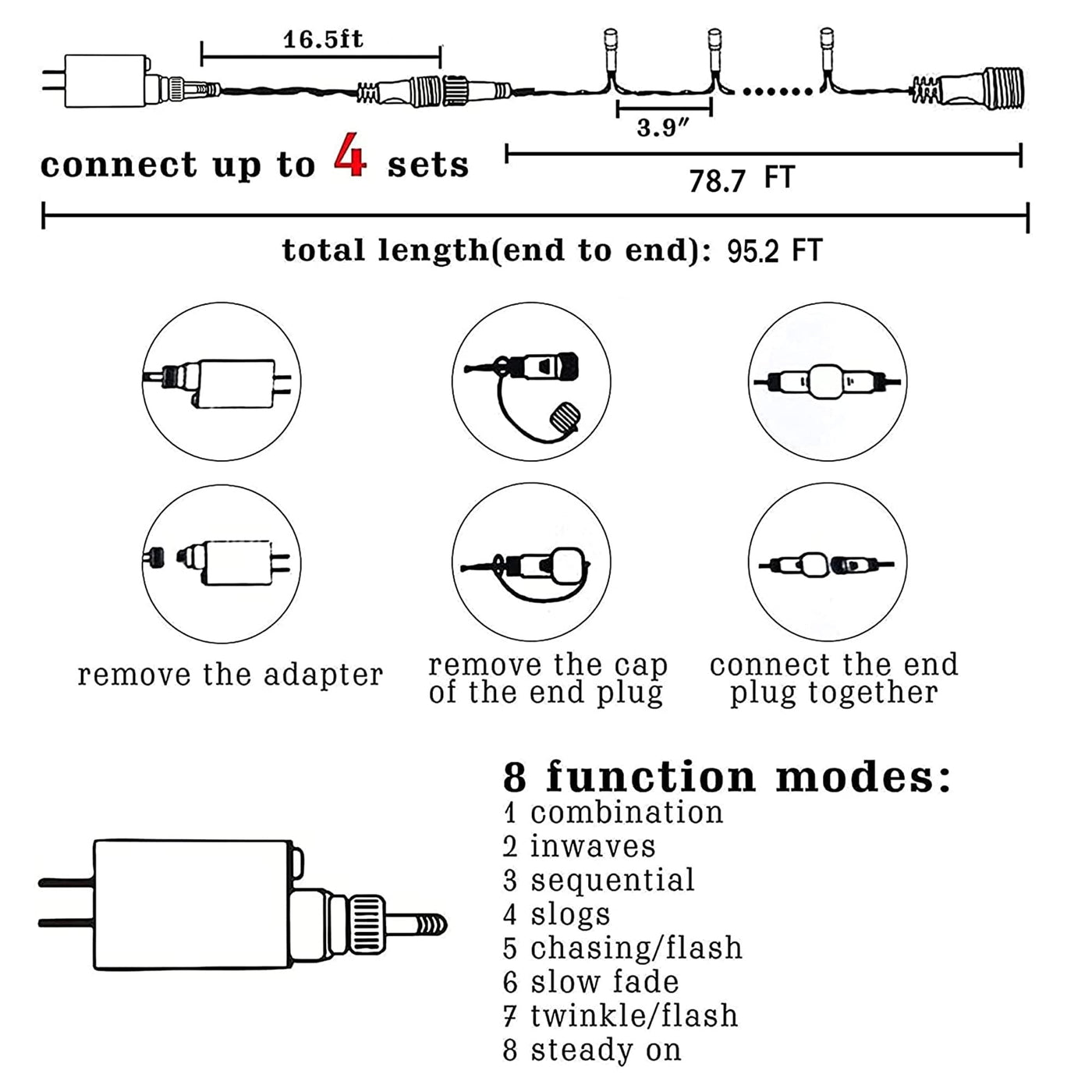 16.5ft

3.9″

connect up to 4 sets

78.7 FT

total length(end to end): 95.2 FT

remove the adapter

remove the cap of the end plug

connect the end plug together

8 function modes:
1 combination
2 inwaves
3 sequential
4 slogs
5 chasing/flash
6 slow fade
7 twinkle/flash
8 steady on