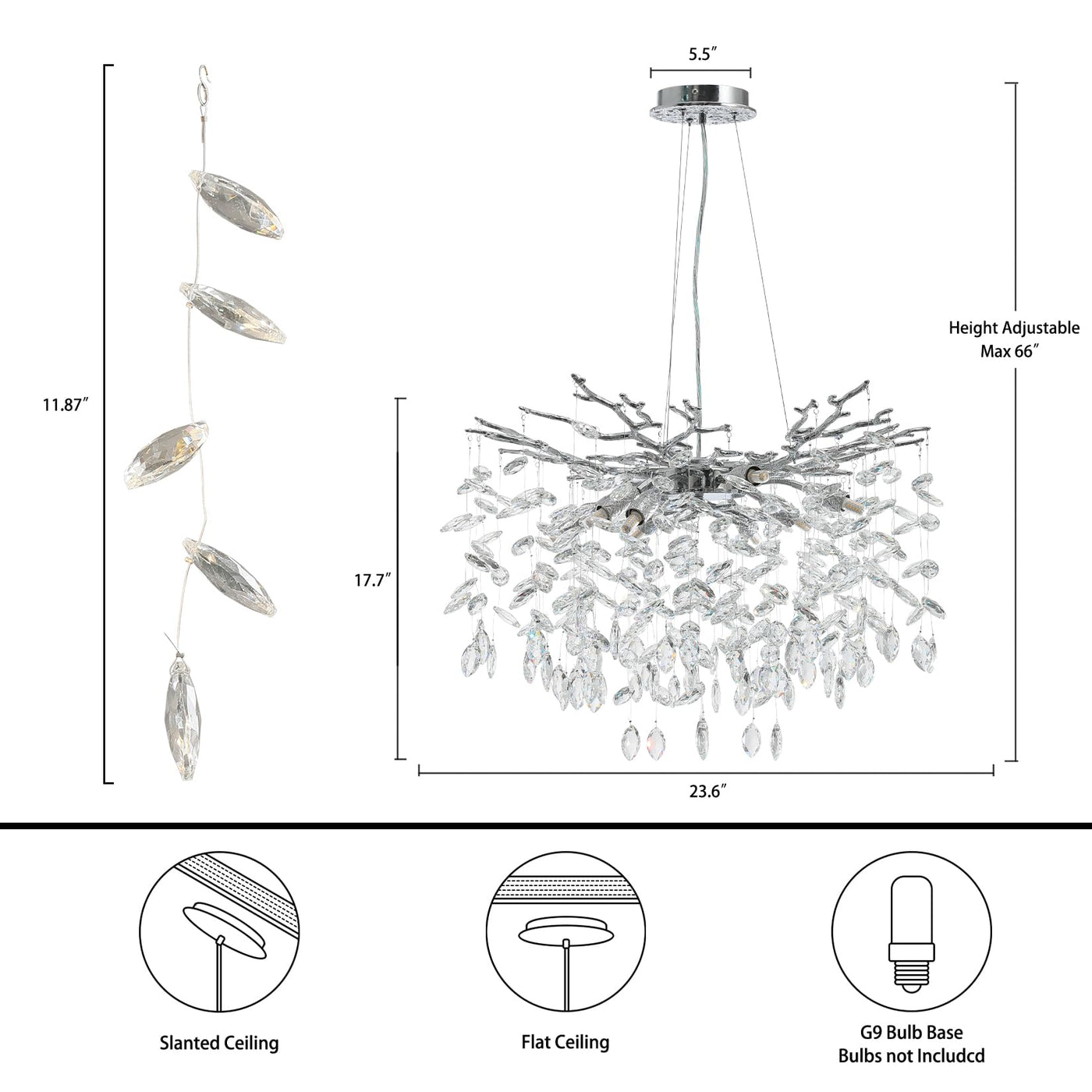 5.5″

11.87″

Height Adjustable
Max 66″

17.7″

23.6″

Slanted Ceiling

Flat Ceiling

G9 Bulb Base
Bulbs not Includcd