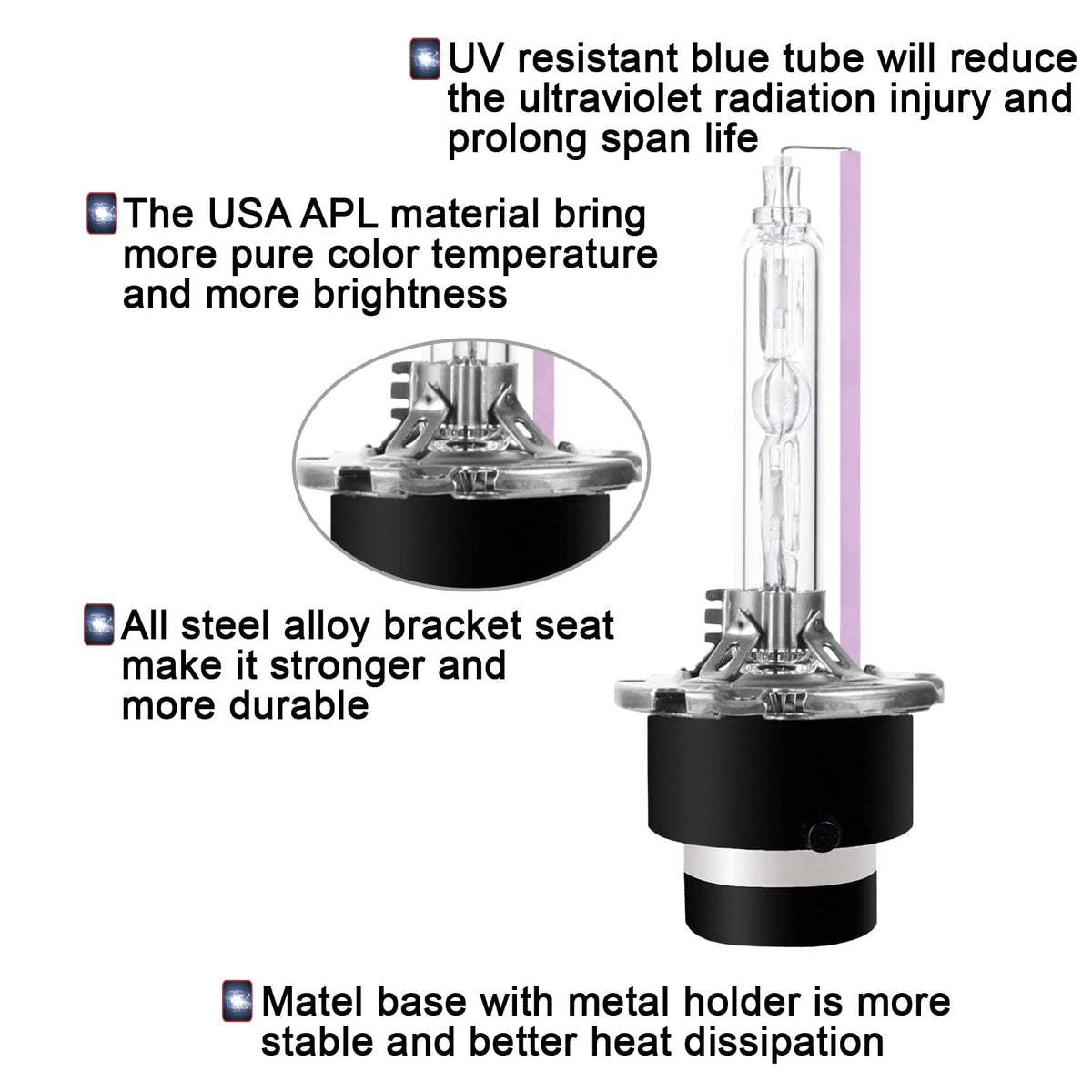 UV resistant blue tube will reduce the ultraviolet radiation injury and prolong span life

The USA APL material bring more pure color temperature and more brightness

All steel alloy bracket seat make it stronger and more durable

Matel base with metal holder is more stable and better heat dissipation