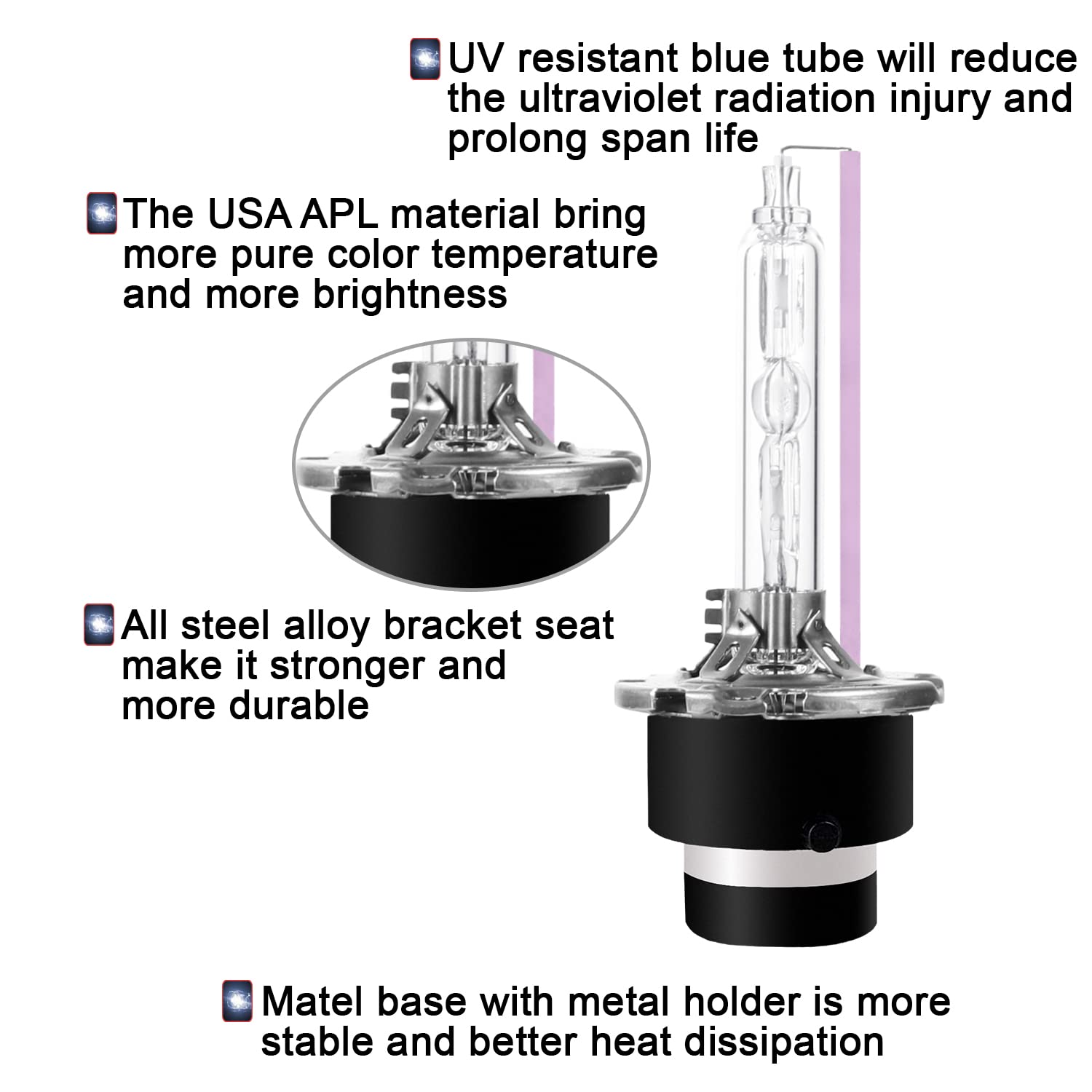 UV resistant blue tube will reduce the ultraviolet radiation injury and prolong span life

The USA APL material bring more pure color temperature and more brightness

All steel alloy bracket seat make it stronger and more durable

Matel base with metal holder is more stable and better heat dissipation