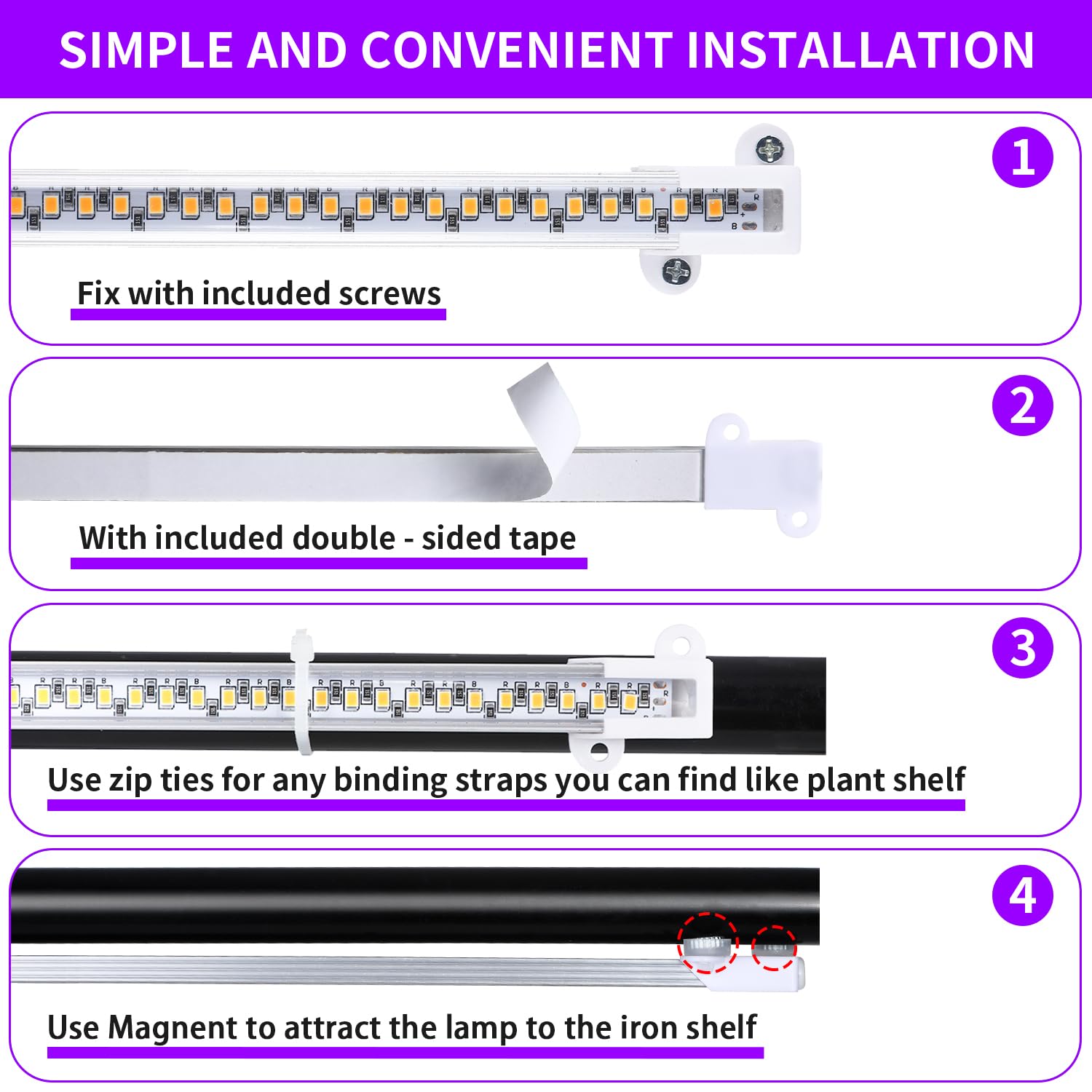 SIMPLE AND CONVENIENT INSTALLATION

1

Fix with included screws

2

With included double - sided tape

3

Use zip ties for any binding straps you can find like plant shelf

4

Use Magnent to attract the lamp to the iron shelf