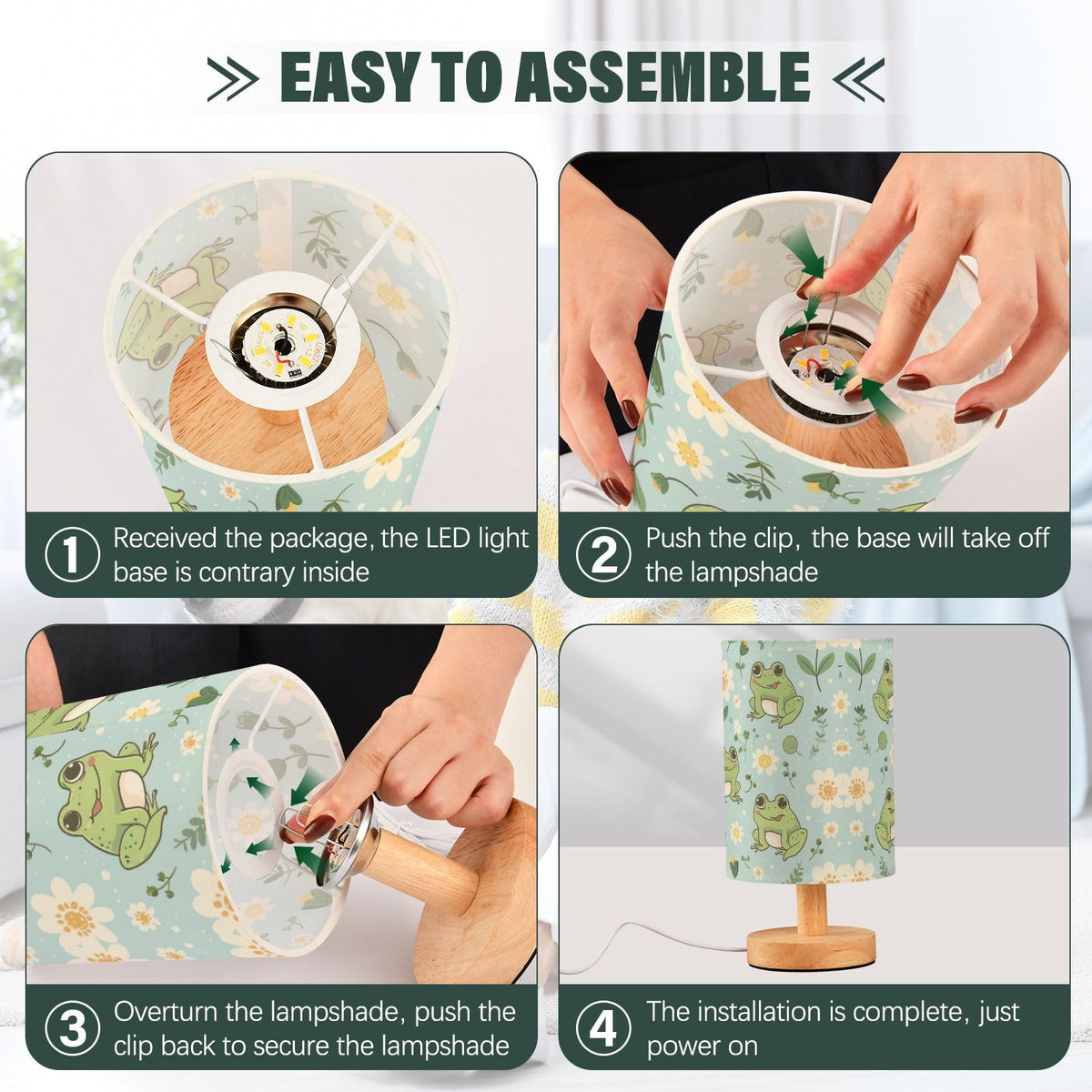 EASY TO ASSEMBLE

1 Received the package, the LED light base is contrary inside

2 Push the clip, the base will take off the lampshade

3 Overturn the lampshade, push the clip back to secure the lampshade

4 The installation is complete, just power on