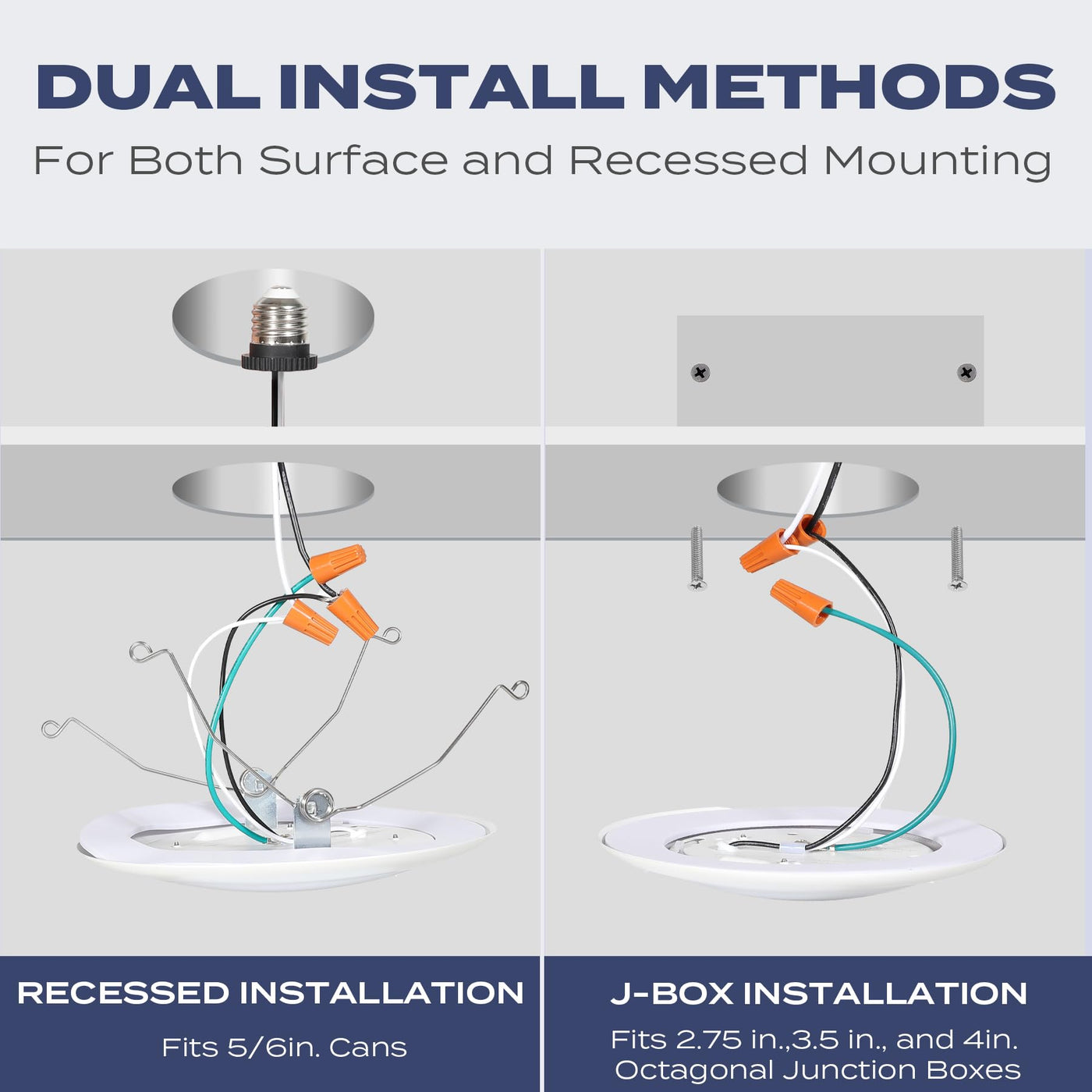 DUAL INSTALL METHODS

For Both Surface and Recessed Mounting

RECESSED INSTALLATION

Fits 5/6in. Cans

J-BOX INSTALLATION

Fits 2.75 in.,3.5 in., and 4in. Octagonal Junction Boxes