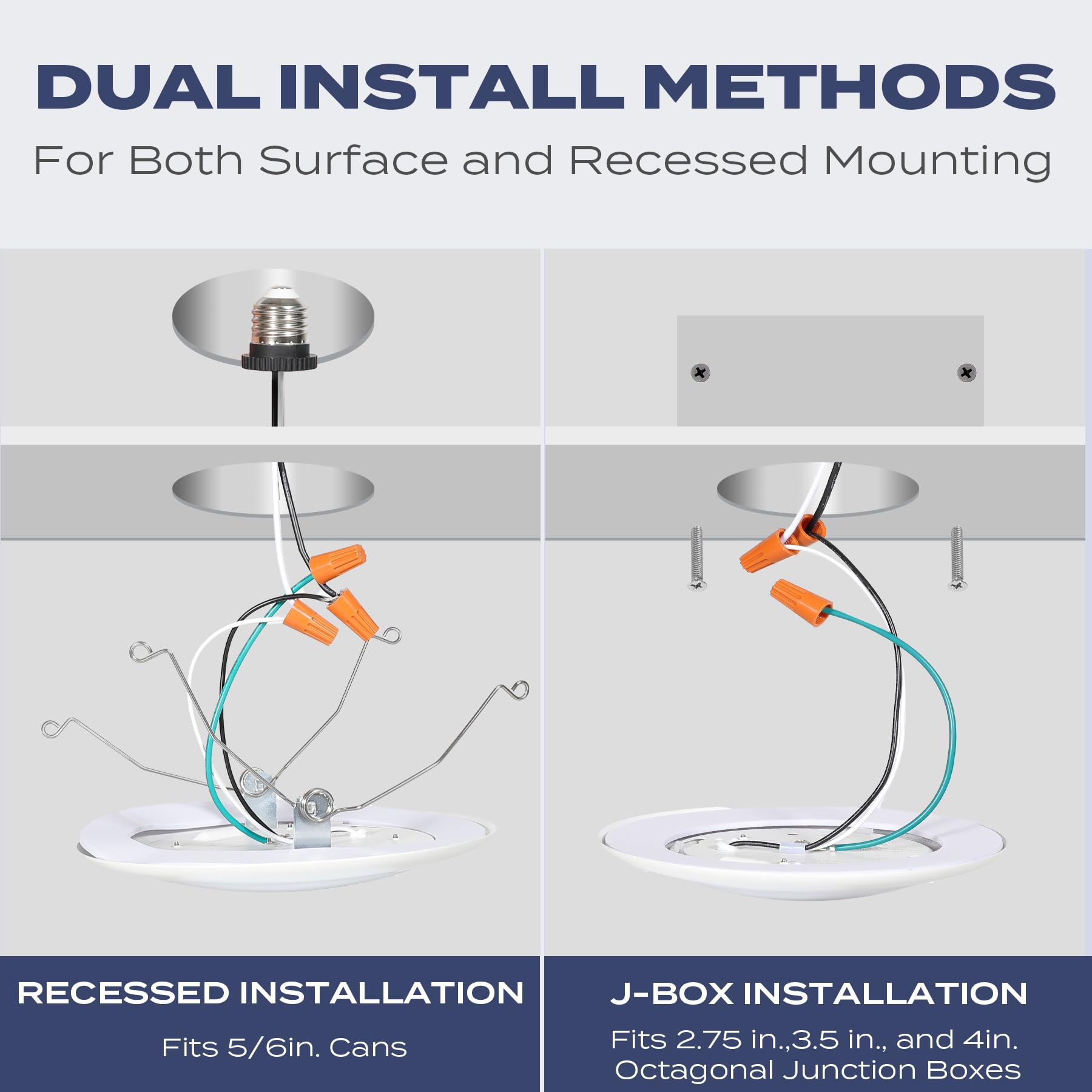 DUAL INSTALL METHODS
For Both Surface and Recessed Mounting

RECESSED INSTALLATION
Fits 5/6in. Cans

J-BOX INSTALLATION
Fits 2.75 in.,3.5 in., and 4in. Octagonal Junction Boxes