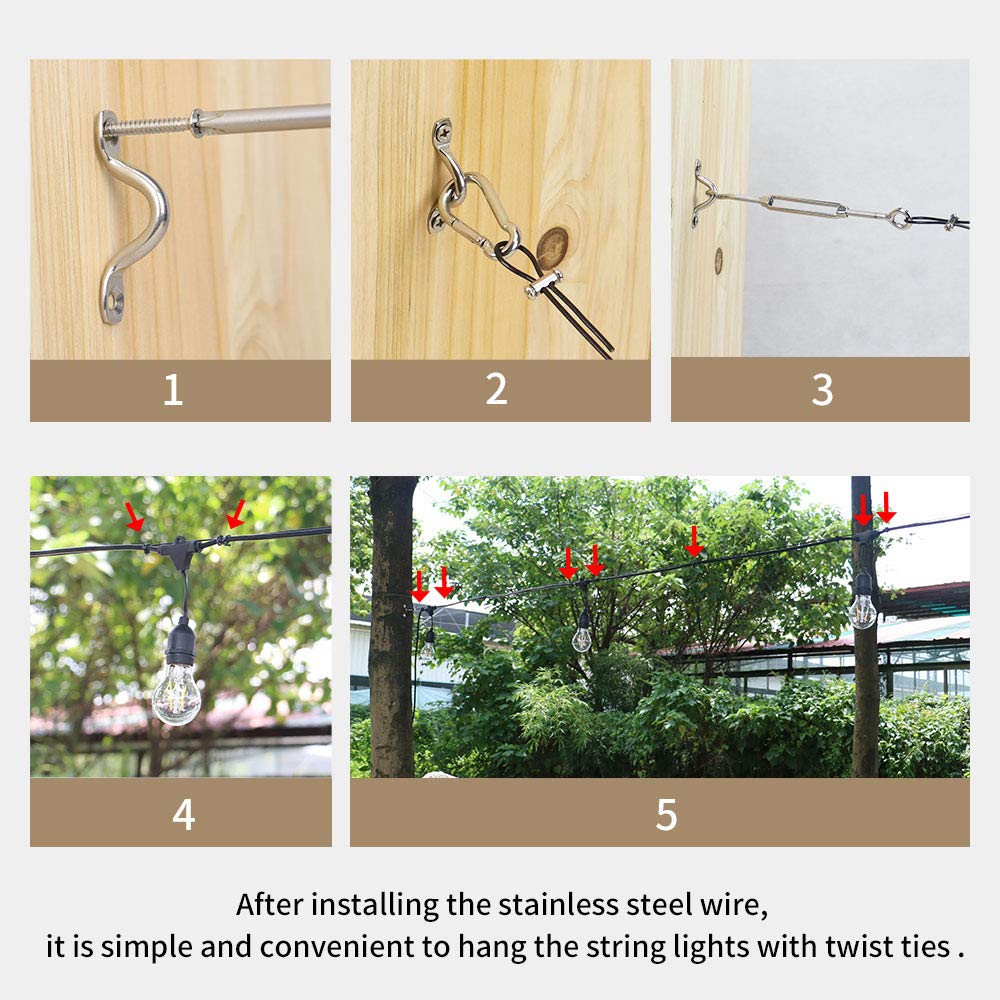 1

2

3

4

5

After installing the stainless steel wire,
it is simple and convenient to hang the string lights with twist ties .