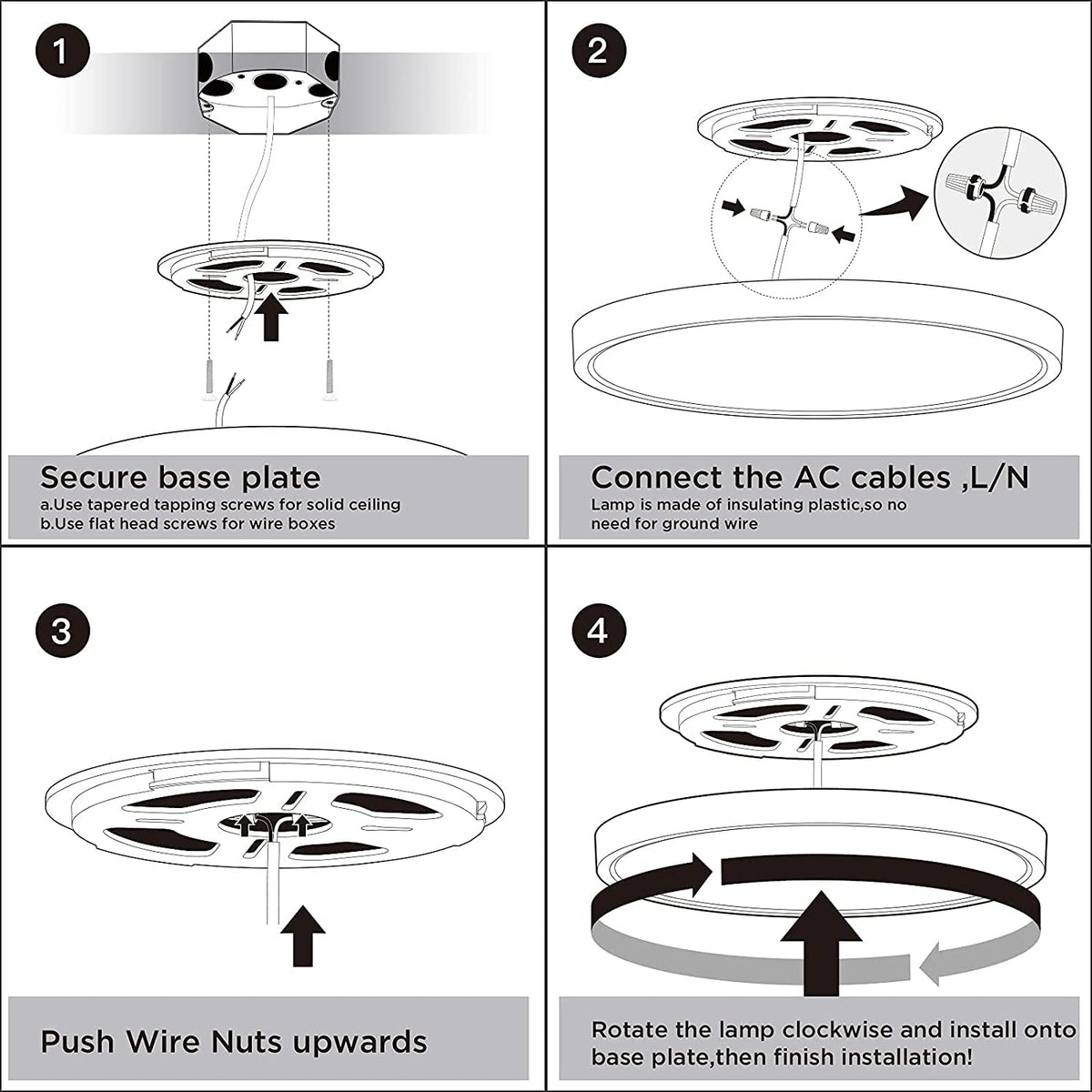 1

Secure base plate
a.Use tapered tapping screws for solid ceiling
b.Use flat head screws for wire boxes

2

Connect the AC cables ,L/N
Lamp is made of insulating plastic,so no need for ground wire

3

Push Wire Nuts upwards

4

Rotate the lamp clockwise and install onto base plate,then finish installation!