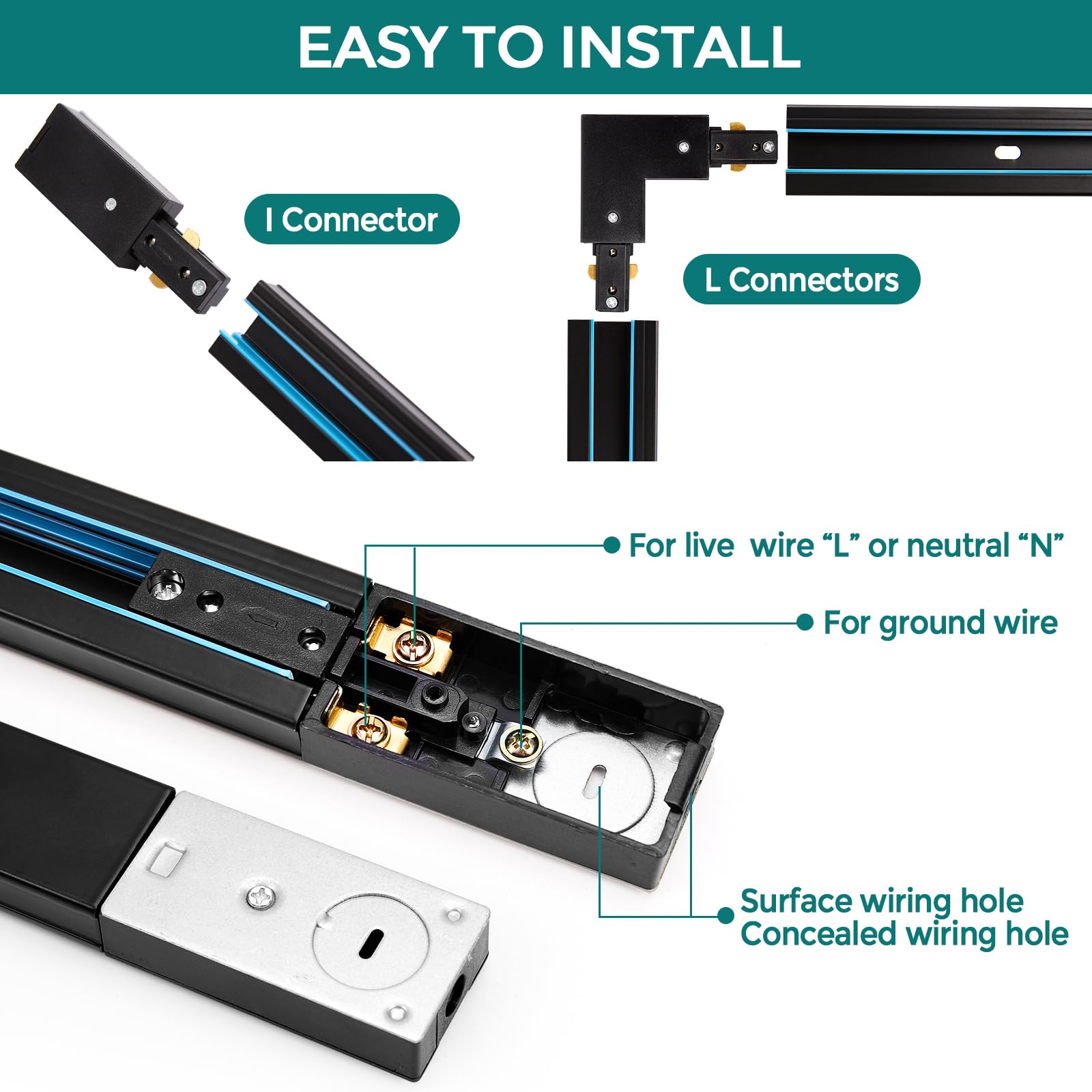 EASY TO INSTALL

I Connector

L Connectors

For live wire “L” or neutral “N”

For ground wire

Surface wiring hole
Concealed wiring hole