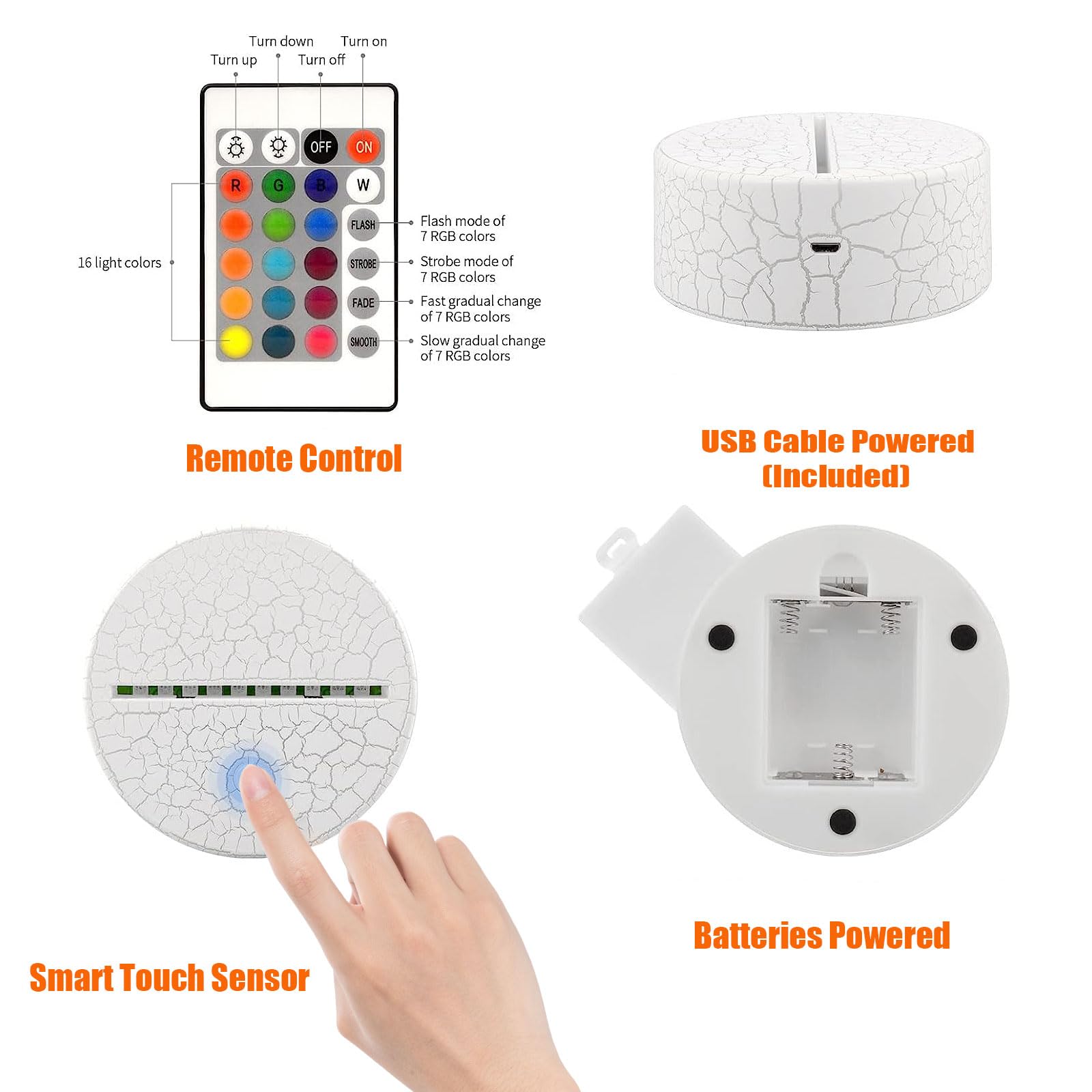 Turn down Turn on
Turn up Turn off

OFF ON
R G B W
FLASH
STROBE
FADE
SMOOTH

16 light colors

Flash mode of 7 RGB colors

Strobe mode of 7 RGB colors

Fast gradual change of 7 RGB colors

Slow gradual change of 7 RGB colors

Remote Control

USB Cable Powered (Included)

Smart Touch Sensor

Batteries Powered