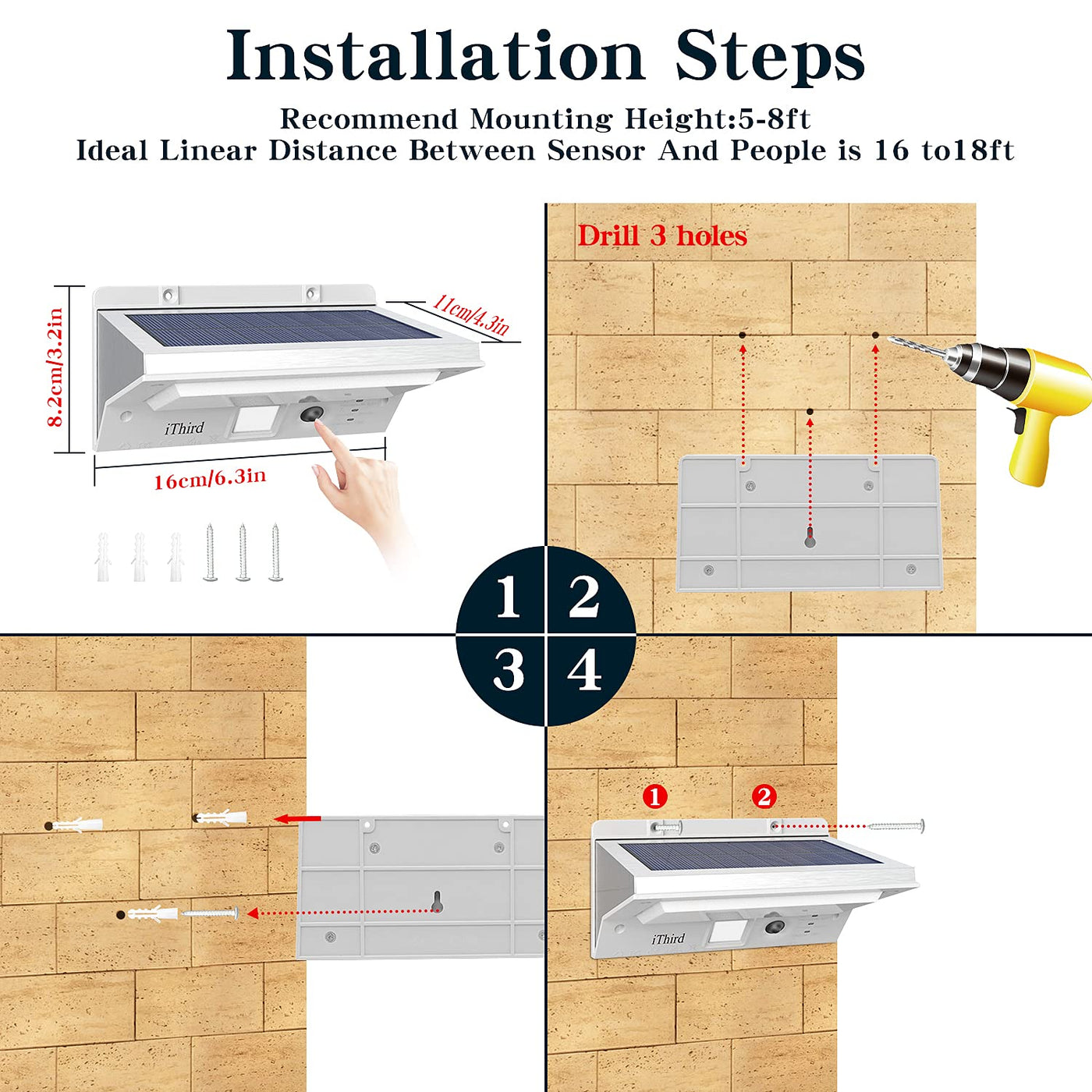 Installation Steps

Recommend Mounting Height:5-8ft
Ideal Linear Distance Between Sensor And People is 16 to18ft

8.2cm/3.2in

11cm/4.3in

iThird

16cm/6.3in

Drill 3 holes

1 2
3 4

1 2

iThird