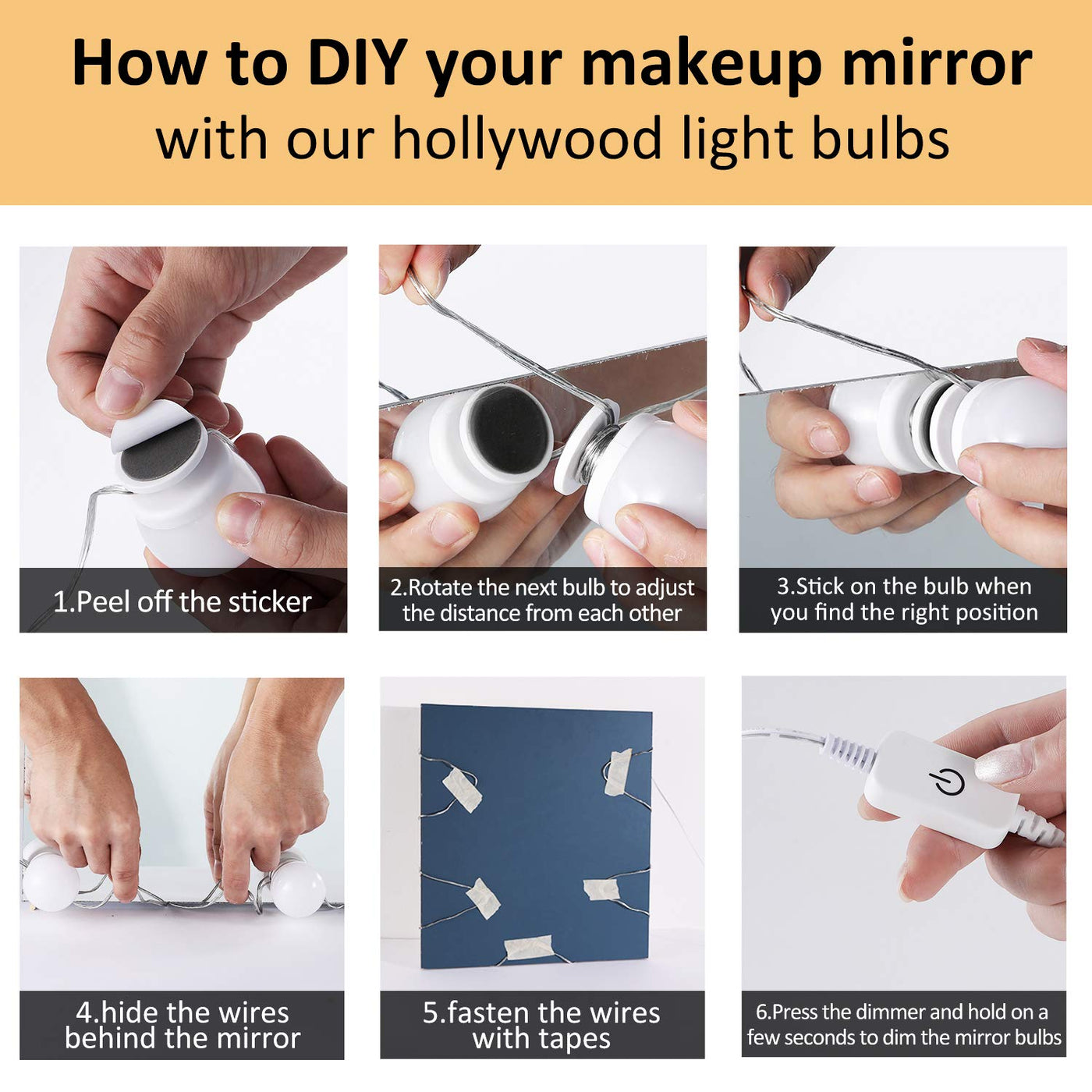 How to DIY your makeup mirror
with our hollywood light bulbs

1.Peel off the sticker

2.Rotate the next bulb to adjust the distance from each other

3.Stick on the bulb when you find the right position

4.hide the wires behind the mirror

5.fasten the wires with tapes

6.Press the dimmer and hold on a few seconds to dim the mirror bulbs