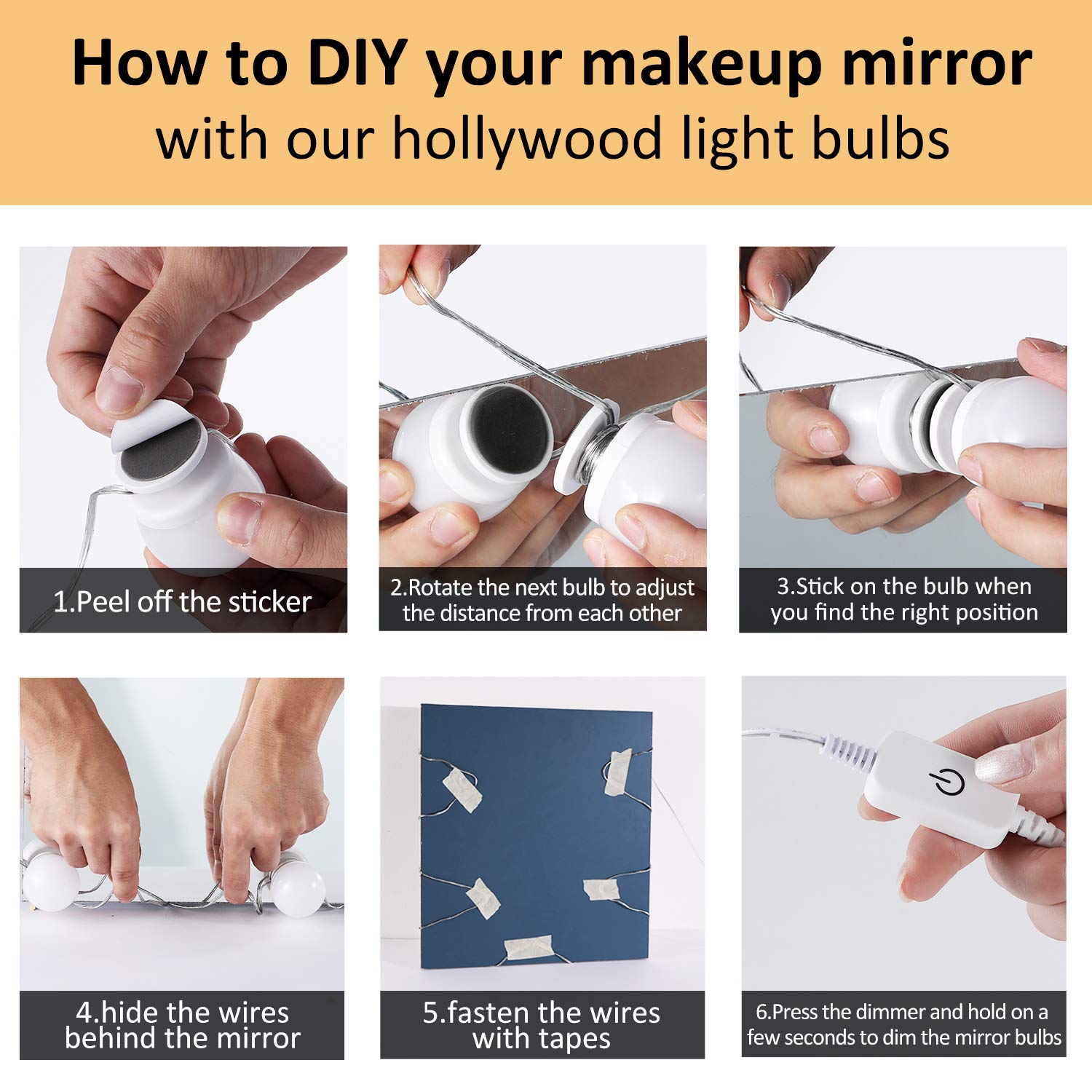 How to DIY your makeup mirror
with our hollywood light bulbs

1.Peel off the sticker

2.Rotate the next bulb to adjust the distance from each other

3.Stick on the bulb when you find the right position

4.hide the wires behind the mirror

5.fasten the wires with tapes

6.Press the dimmer and hold on a few seconds to dim the mirror bulbs