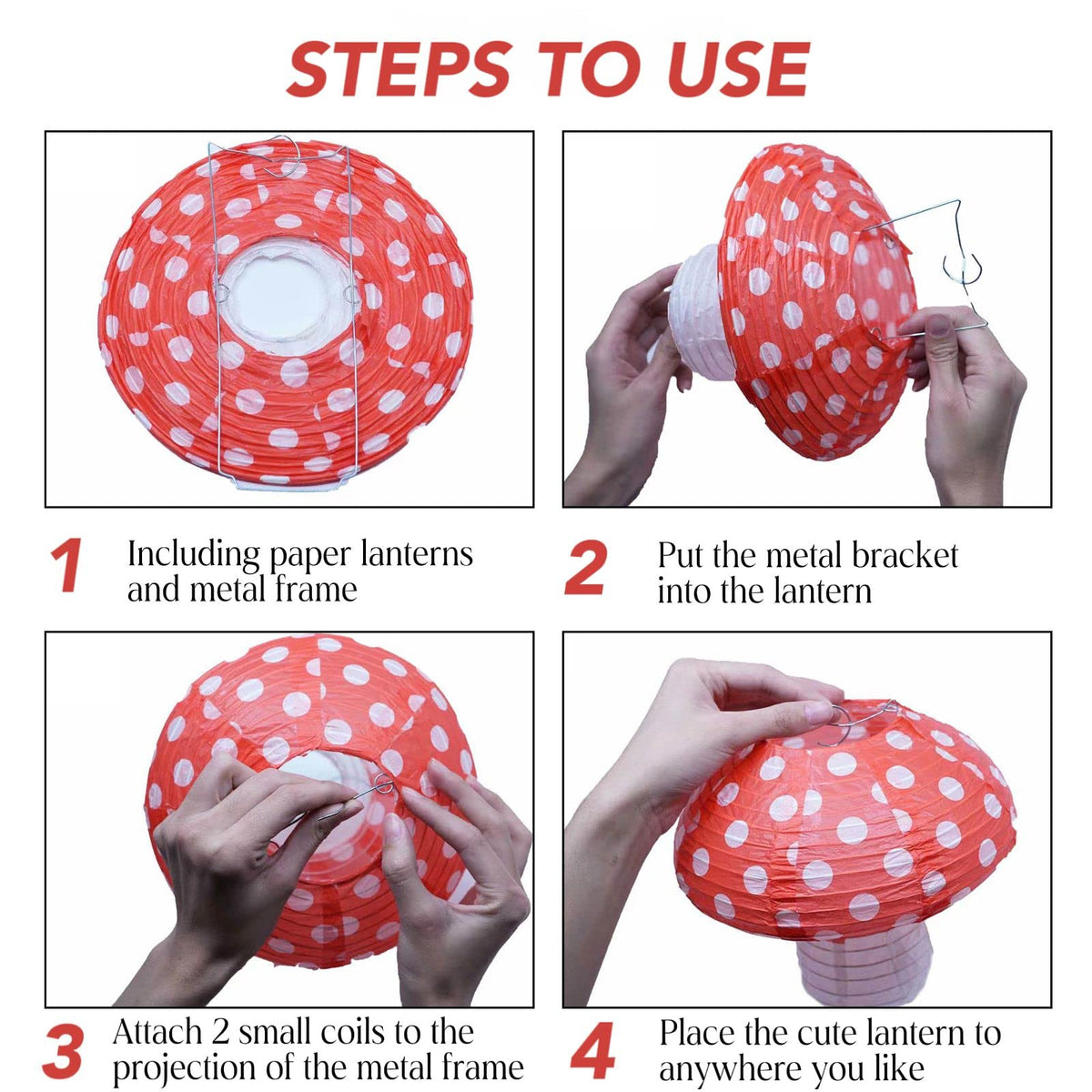 STEPS TO USE

1 Including paper lanterns and metal frame

2 Put the metal bracket into the lantern

3 Attach 2 small coils to the projection of the metal frame

4 Place the cute lantern to anywhere you like