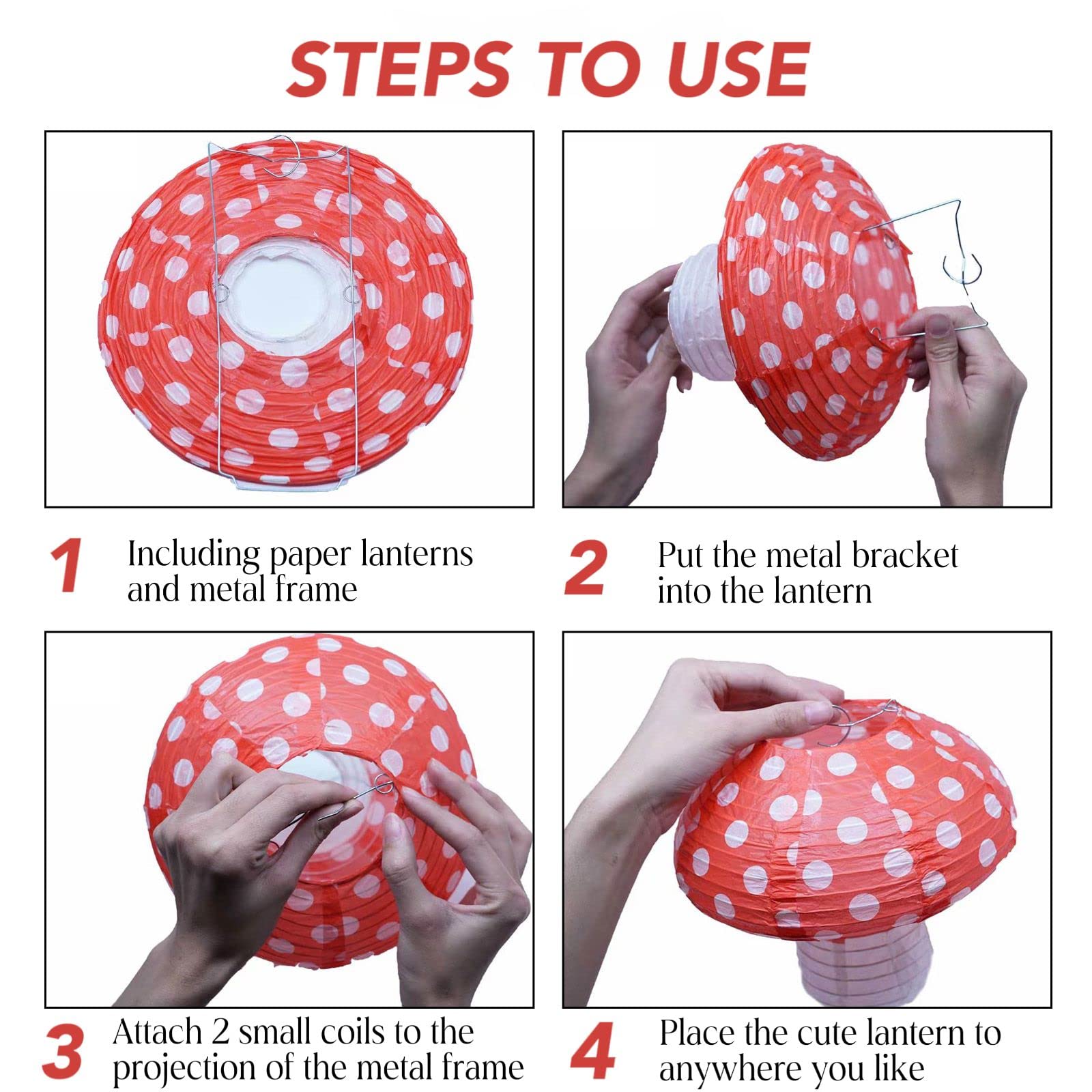 STEPS TO USE

1 Including paper lanterns and metal frame

2 Put the metal bracket into the lantern

3 Attach 2 small coils to the projection of the metal frame

4 Place the cute lantern to anywhere you like