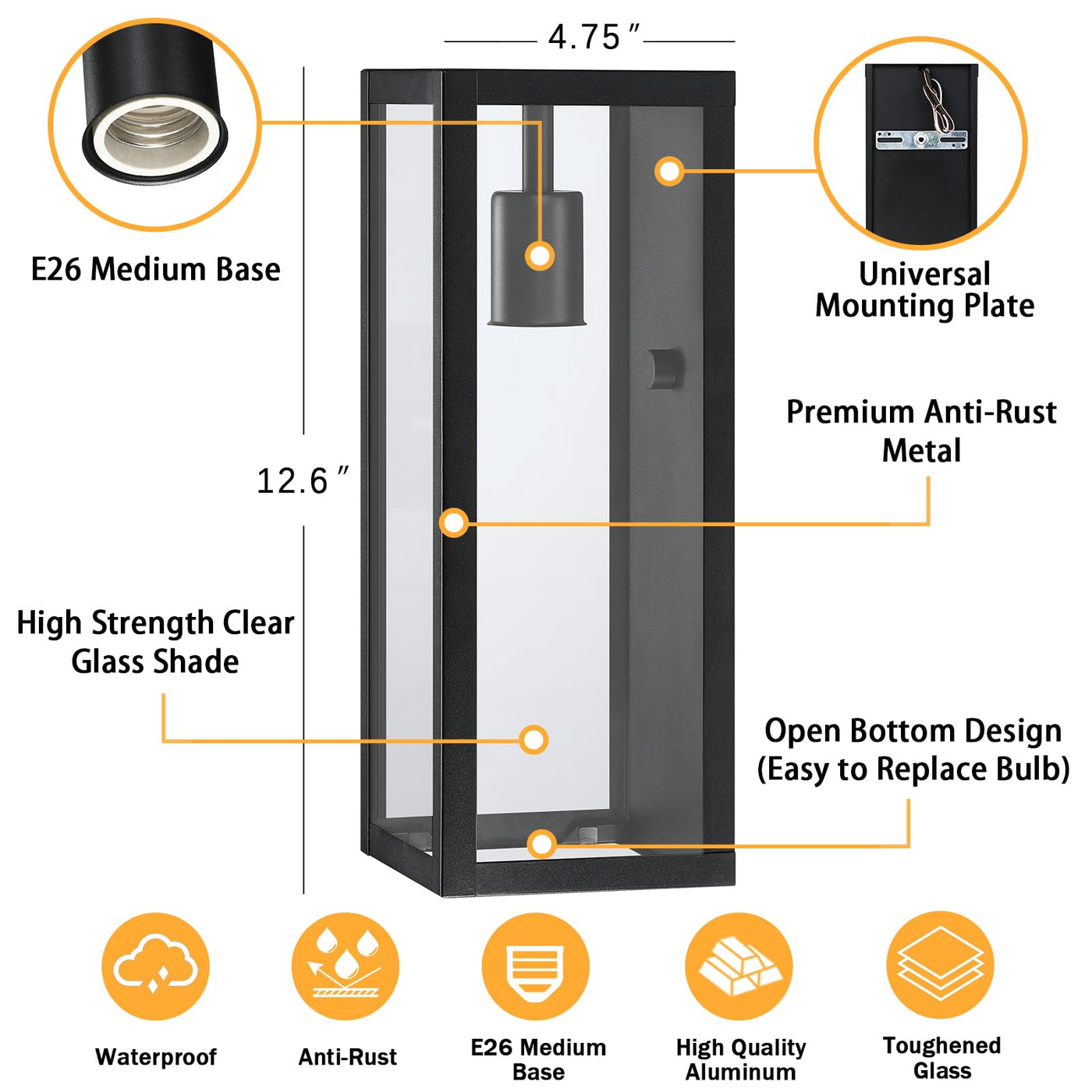 4.75 ″

E26 Medium Base

Universal Mounting Plate

Premium Anti-Rust Metal

12.6 ″

High Strength Clear Glass Shade

Open Bottom Design (Easy to Replace Bulb)

Waterproof

Anti-Rust

E26 Medium Base

High Quality Aluminum

Toughened Glass