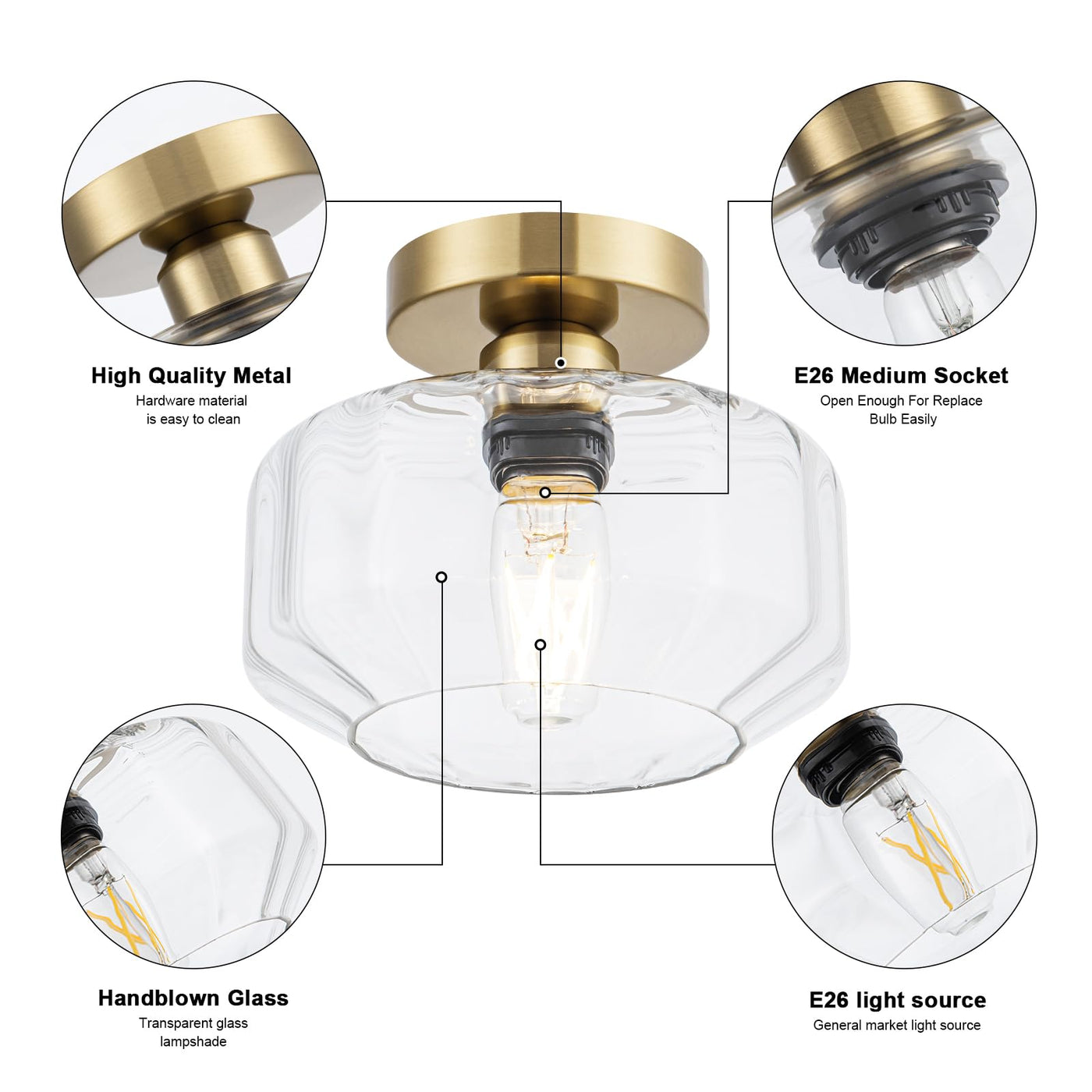 High Quality Metal
Hardware material is easy to clean

E26 Medium Socket
Open Enough For Replace Bulb Easily

Handblown Glass
Transparent glass lampshade

E26 light source
General market light source