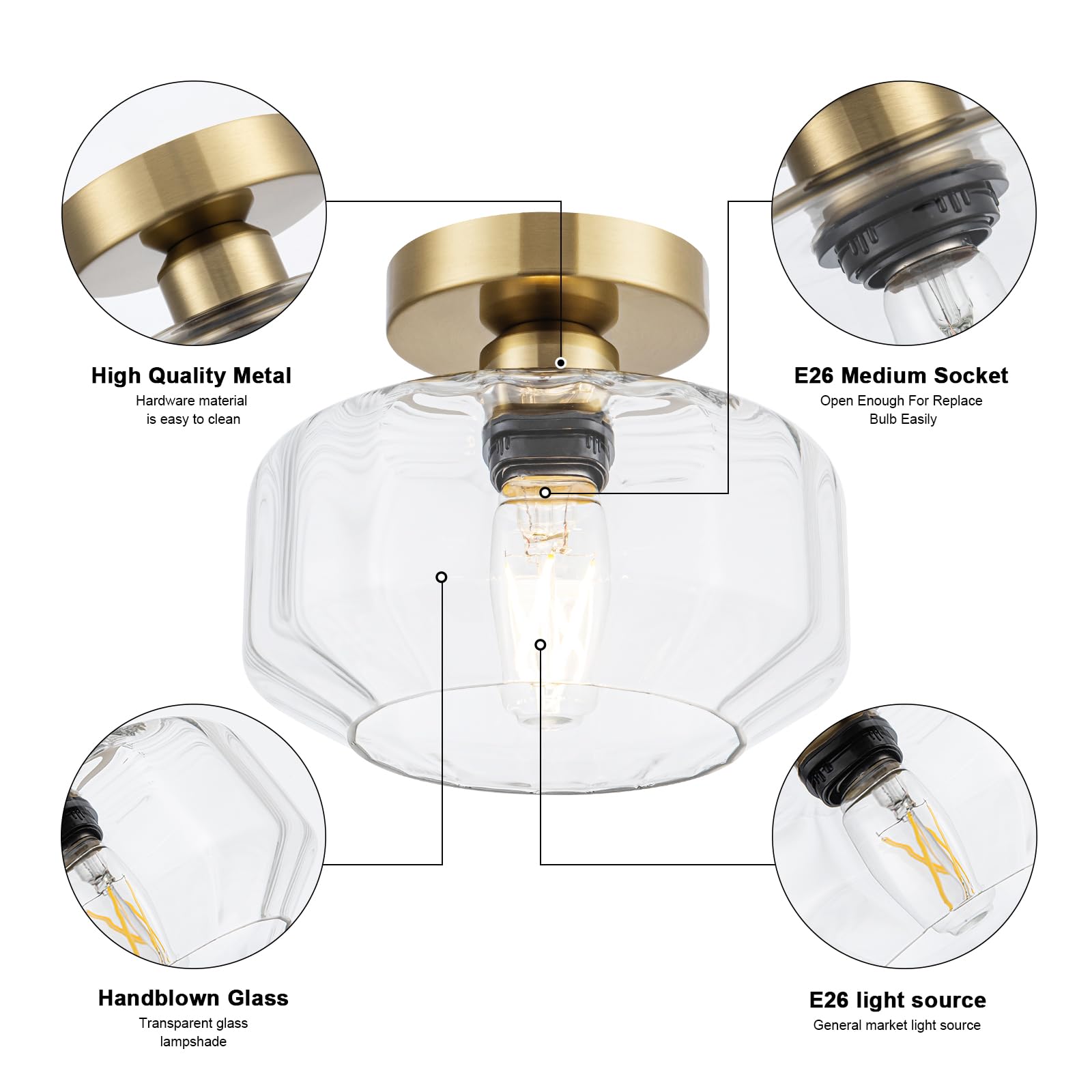 High Quality Metal
Hardware material is easy to clean

E26 Medium Socket
Open Enough For Replace Bulb Easily

Handblown Glass
Transparent glass lampshade

E26 light source
General market light source