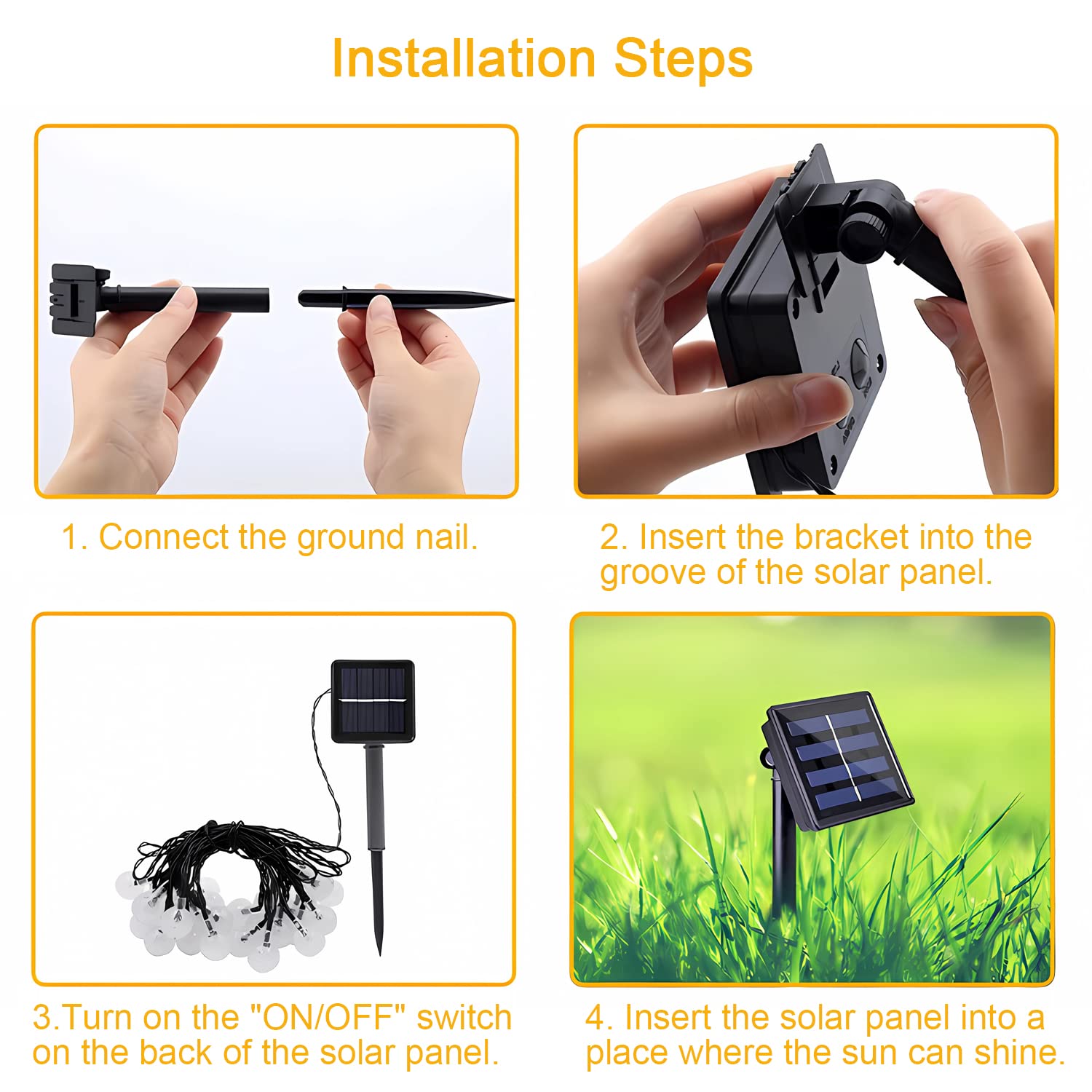 Installation Steps

1. Connect the ground nail.

2. Insert the bracket into the groove of the solar panel.

3.Turn on the "ON/OFF" switch on the back of the solar panel.

4. Insert the solar panel into a place where the sun can shine.