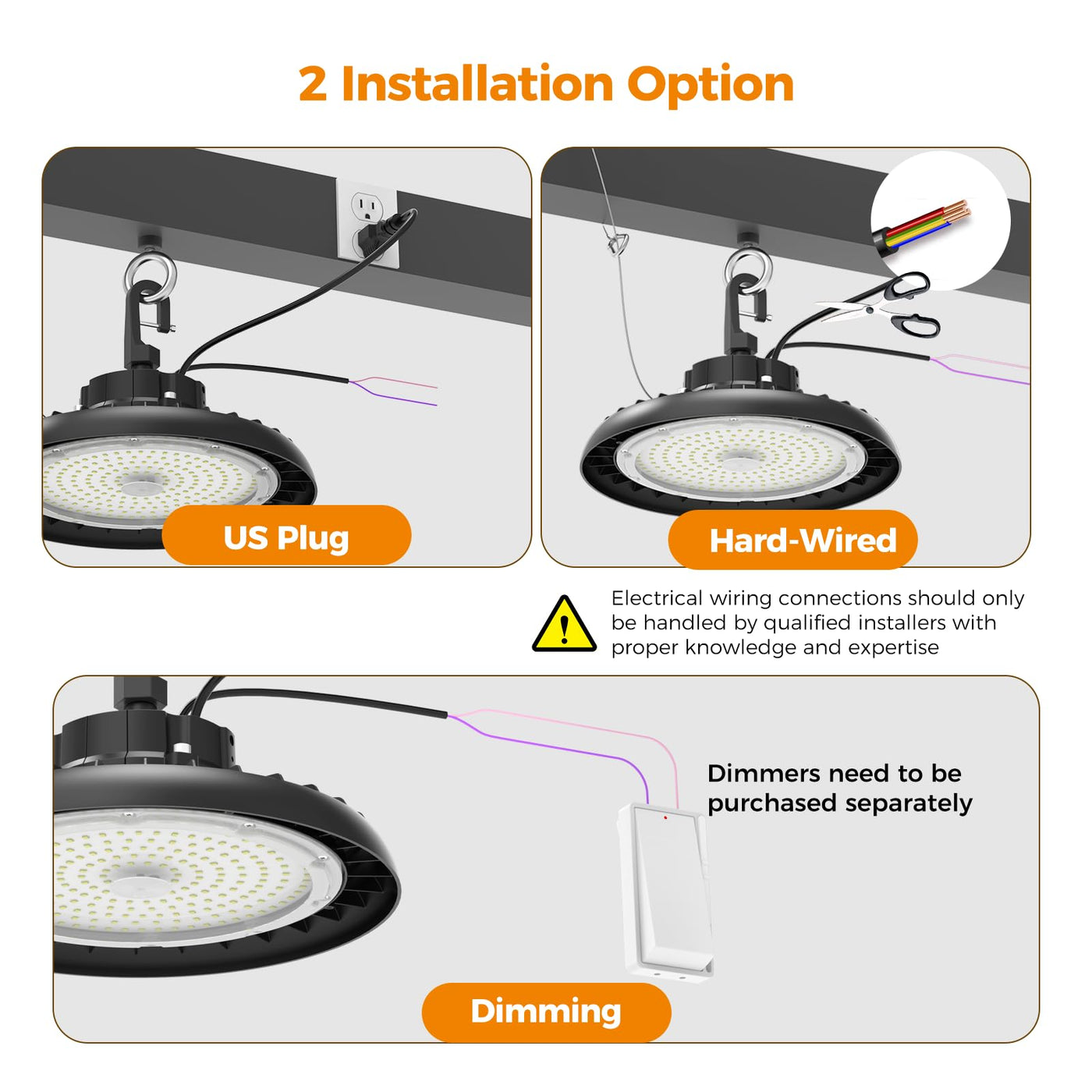 2 Installation Option

US Plug

Hard-Wired

Electrical wiring connections should only be handled by qualified installers with proper knowledge and expertise

Dimmers need to be purchased separately

Dimming