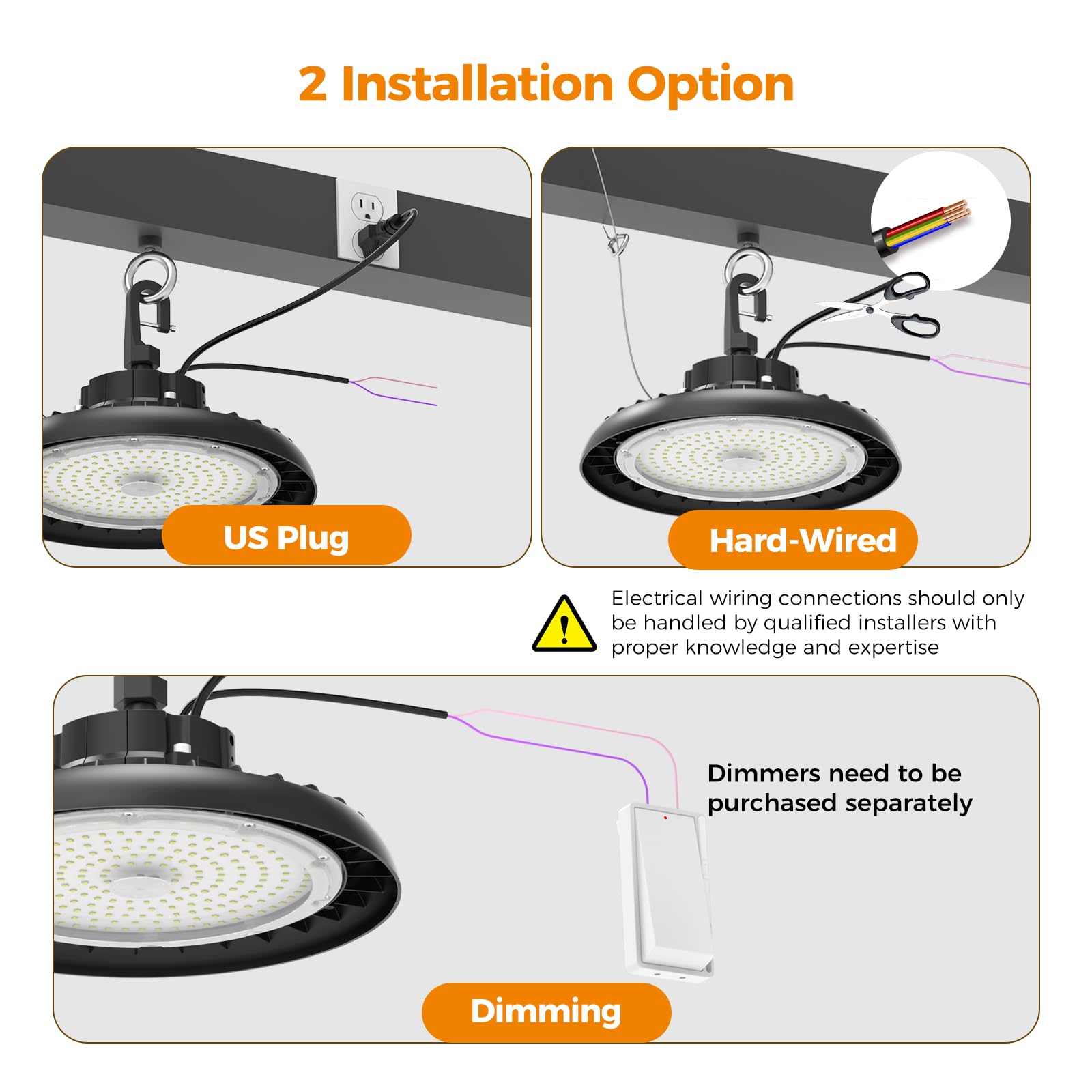 2 Installation Option

US Plug

Hard-Wired

Electrical wiring connections should only be handled by qualified installers with proper knowledge and expertise

Dimmers need to be purchased separately

Dimming