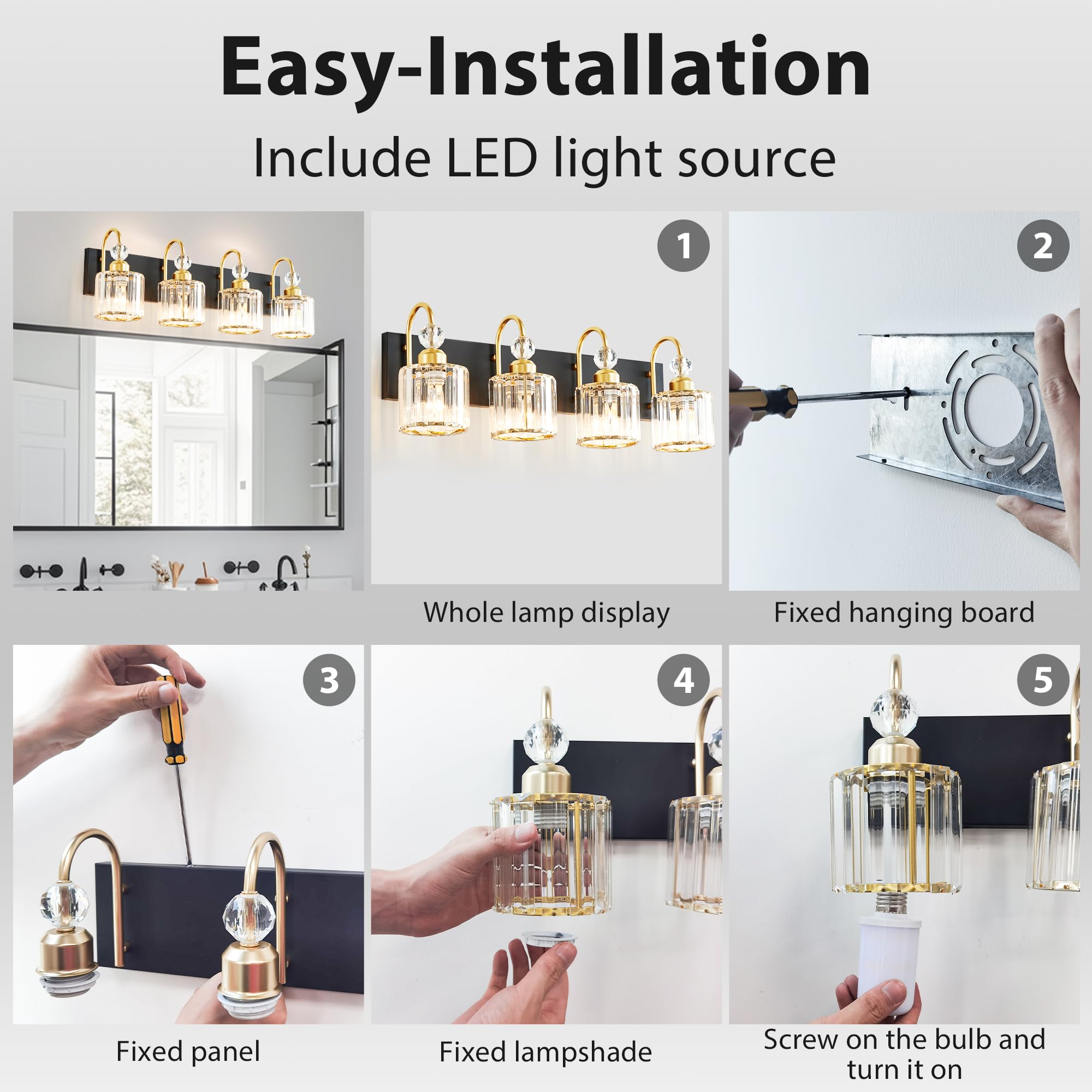 Easy-Installation

Include LED light source

1

Whole lamp display

2

Fixed hanging board

3

Fixed panel

4

Fixed lampshade

5

Screw on the bulb and turn it on