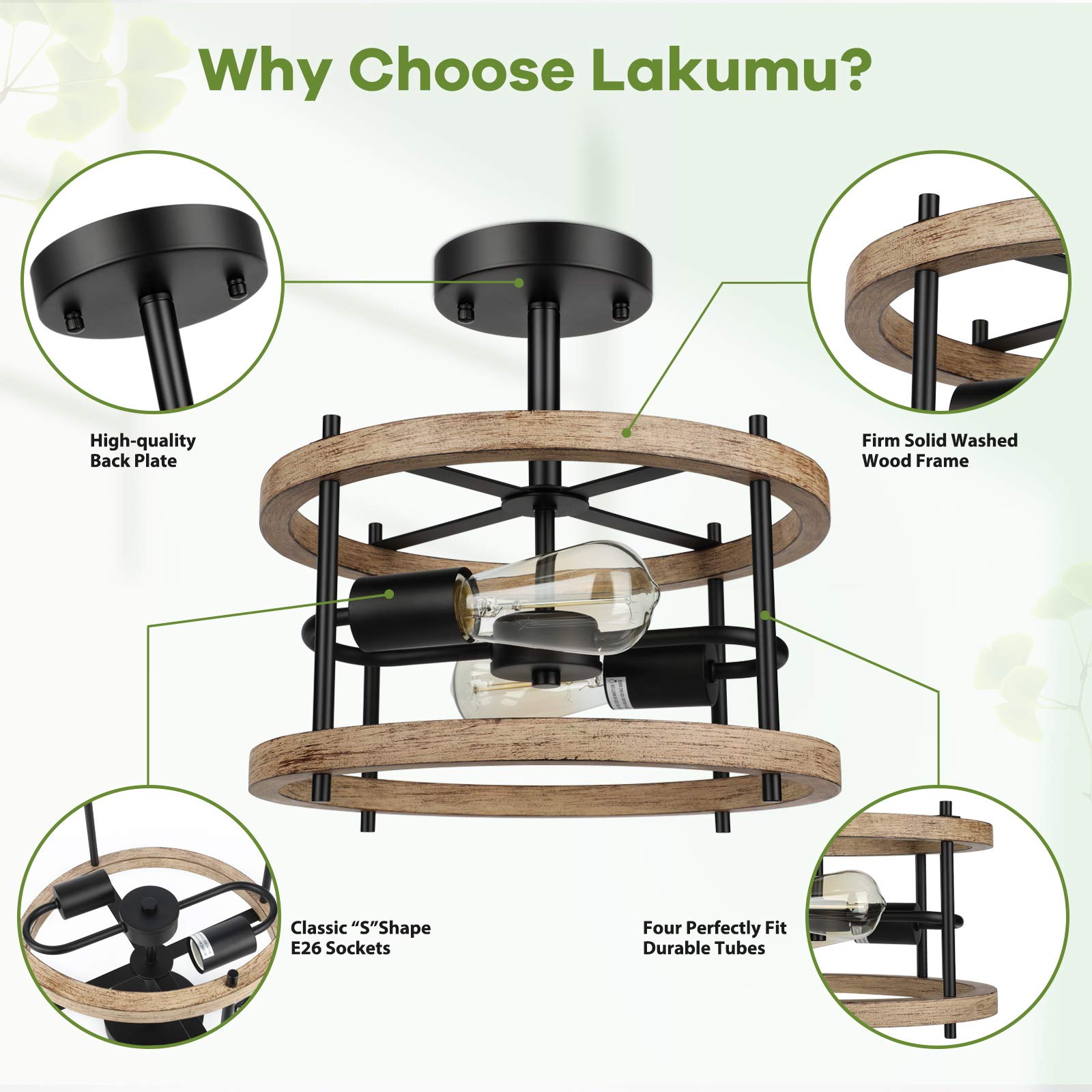 Why Choose Lakumu?

High-quality Back Plate

Firm Solid Washed Wood Frame

Classic “S”Shape E26 Sockets

Four Perfectly Fit Durable Tubes