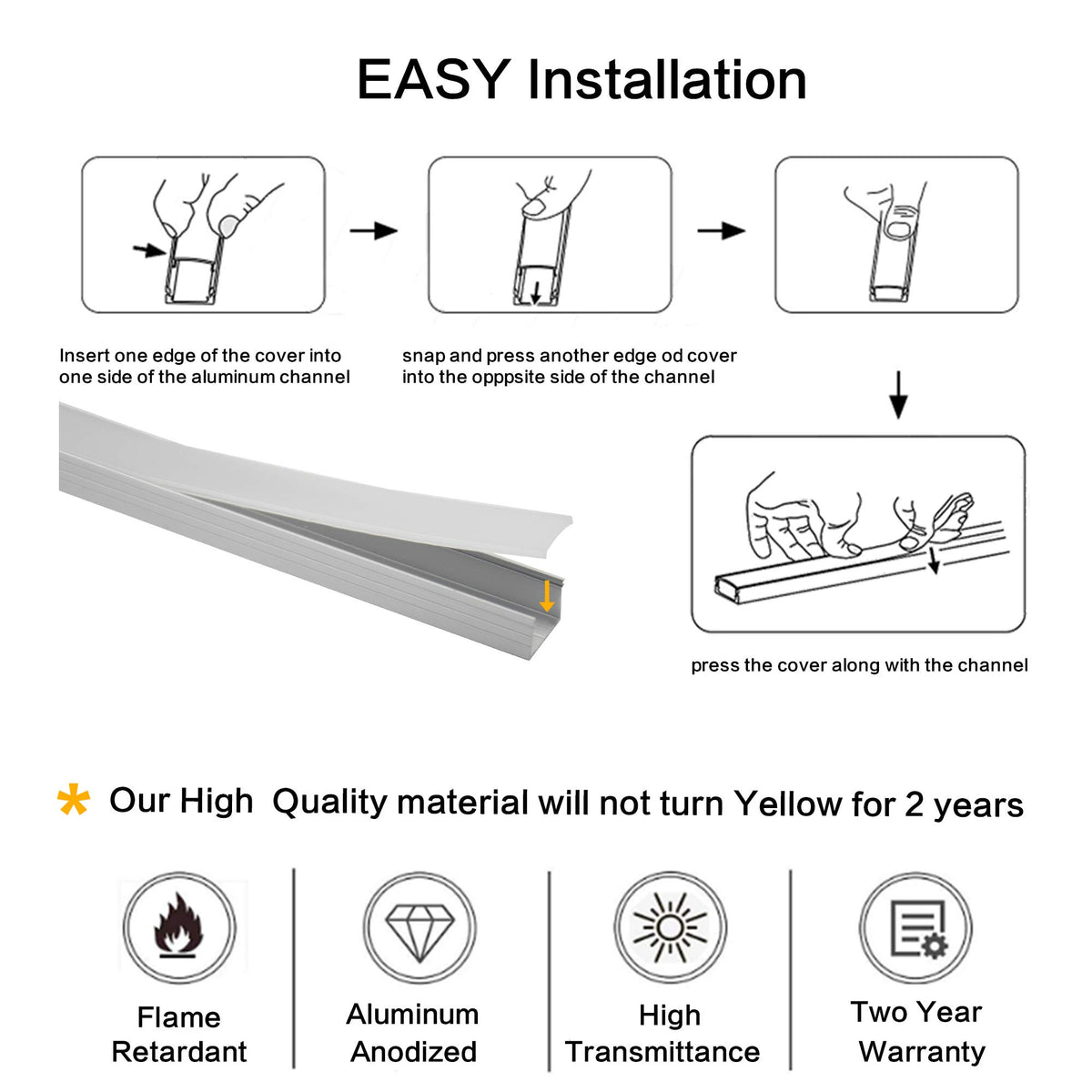 EASY Installation

Insert one edge of the cover into one side of the aluminum channel

snap and press another edge od cover into the opppsite side of the channel

press the cover along with the channel

* Our High Quality material will not turn Yellow for 2 years

Flame Retardant

Aluminum Anodized

High Transmittance

Two Year Warranty