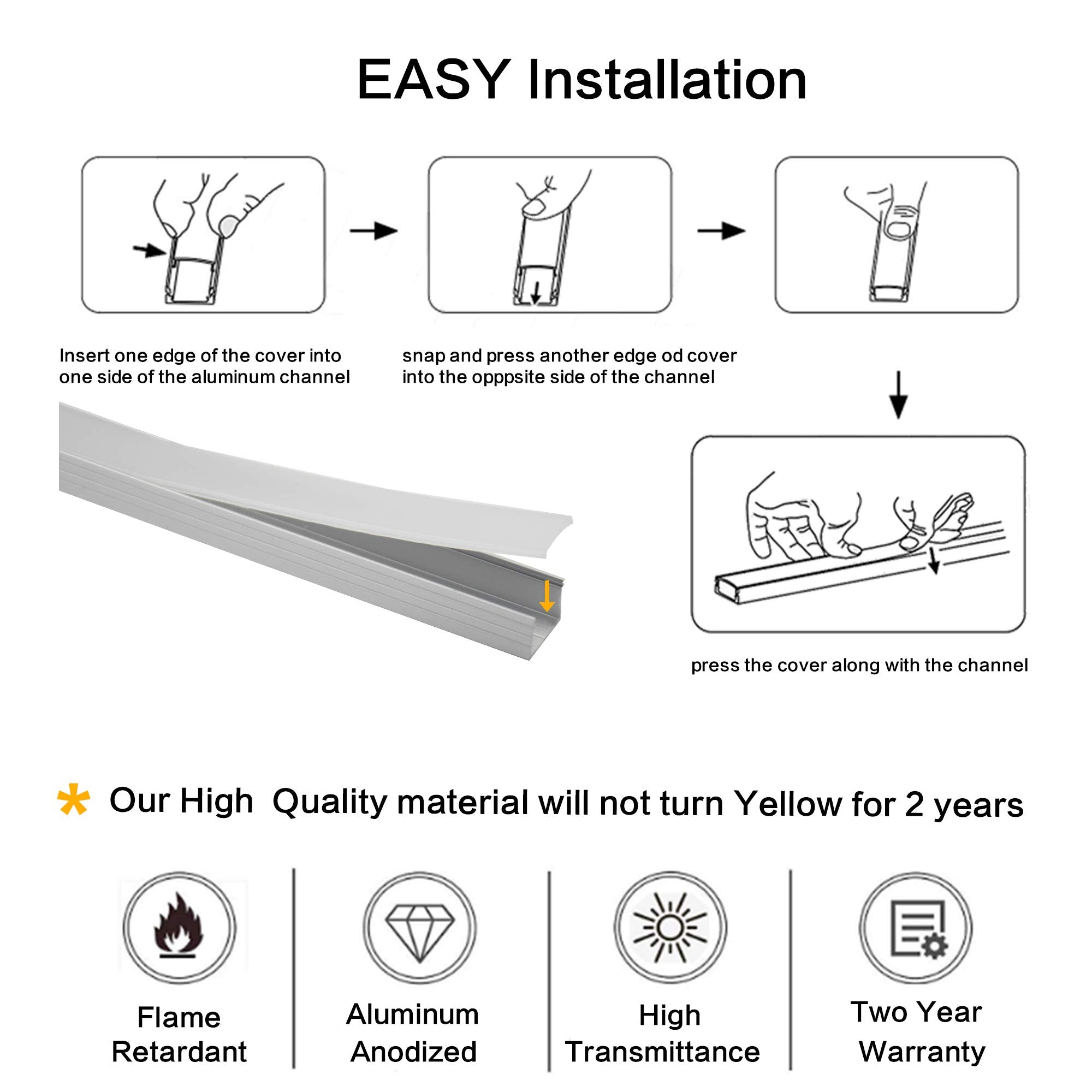 EASY Installation

Insert one edge of the cover into one side of the aluminum channel

snap and press another edge od cover into the opppsite side of the channel

press the cover along with the channel

* Our High Quality material will not turn Yellow for 2 years

Flame Retardant

Aluminum Anodized

High Transmittance

Two Year Warranty