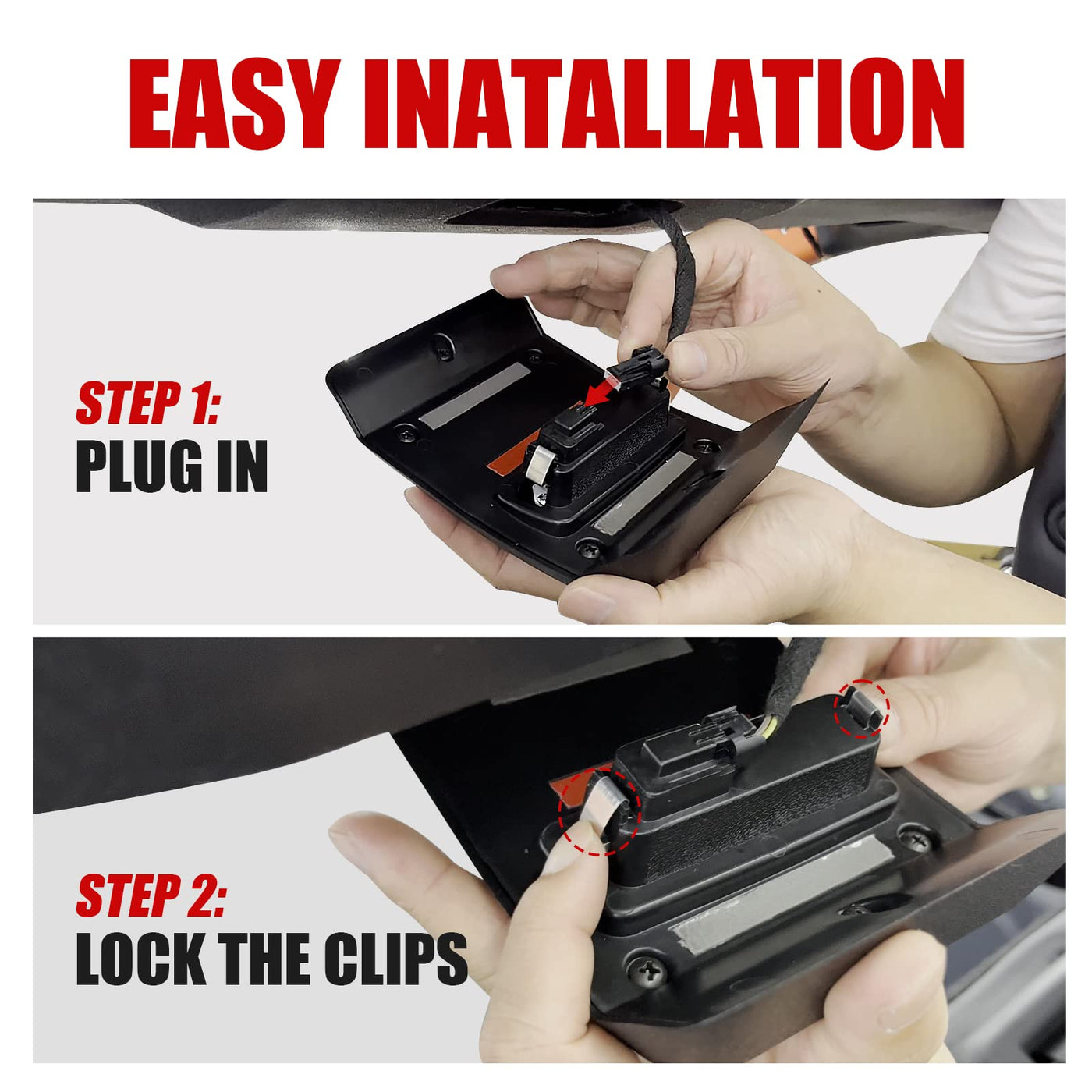 EASY INATALLATION

STEP 1:
PLUG IN

STEP 2:
LOCK THE CLIPS