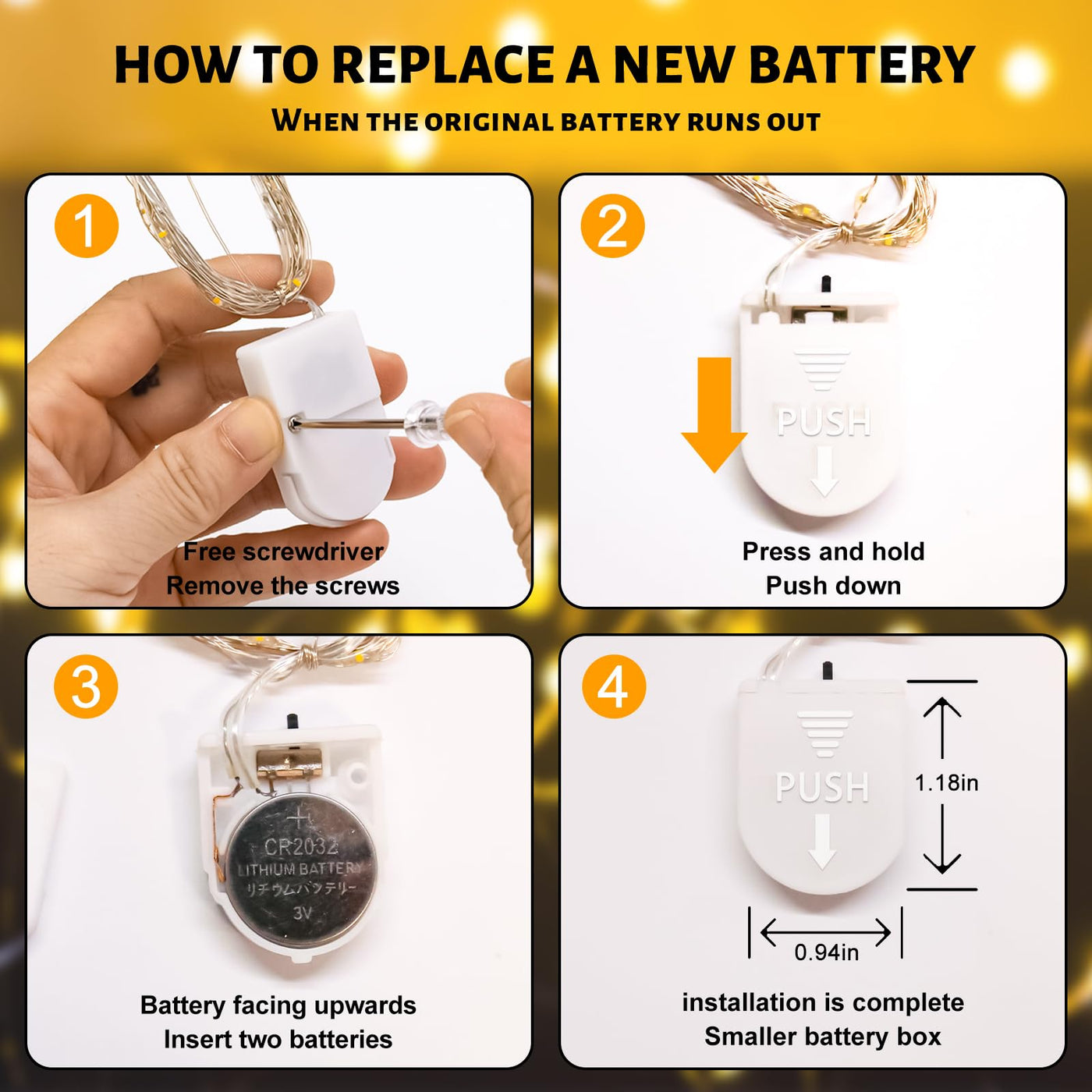 HOW TO REPLACE A NEW BATTERY

WHEN THE ORIGINAL BATTERY RUNS OUT

1

Free screwdriver
Remove the screws

2

PUSH

Press and hold
Push down

3

+
CR2032
LITHIUM BATTERY
リチウムバッテリー
3V

Battery facing upwards
Insert two batteries

4

PUSH

1.18in

0.94in

installation is complete
Smaller battery box