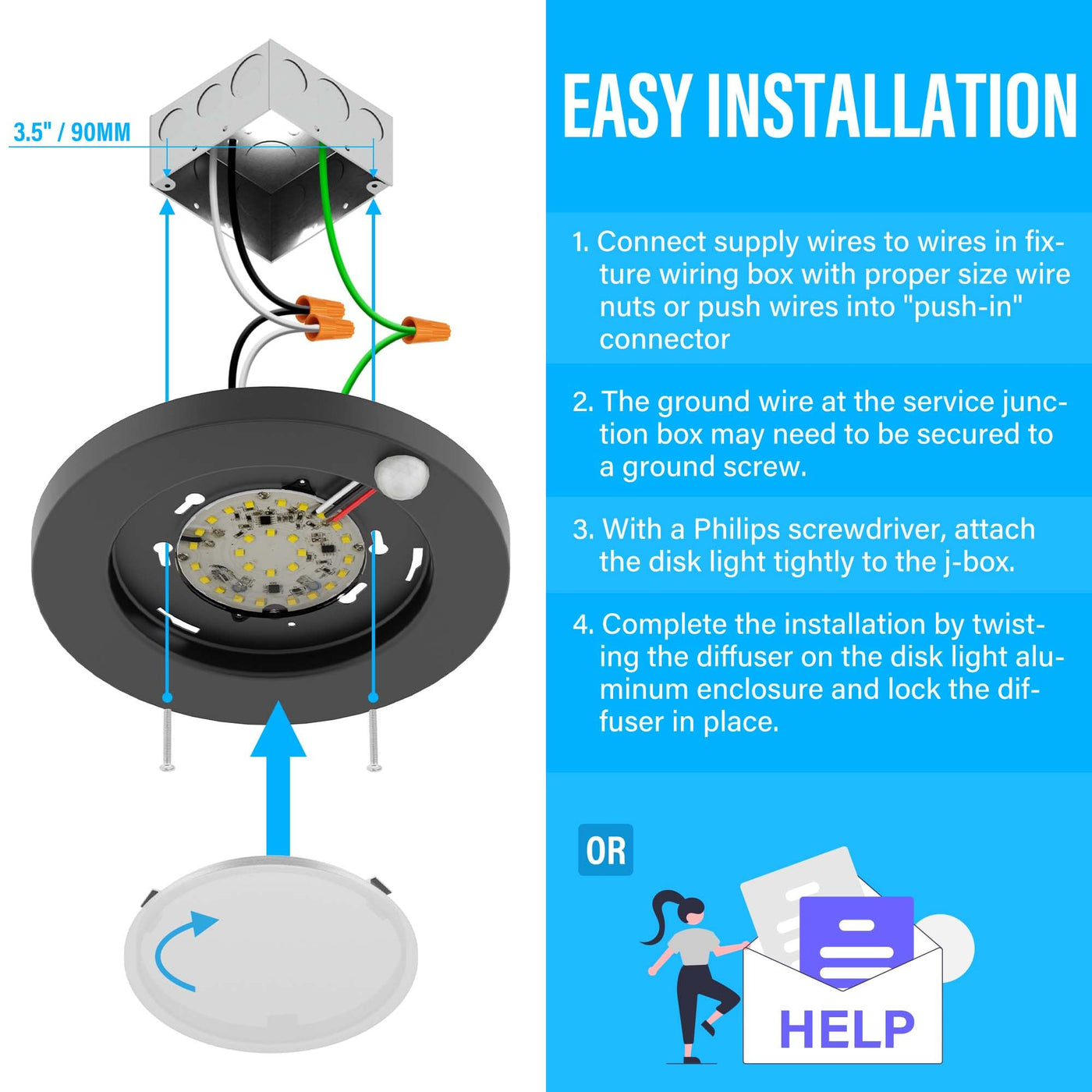 3.5" / 90MM

EASY INSTALLATION

1. Connect supply wires to wires in fixture wiring box with proper size wire nuts or push wires into "push-in" connector

2. The ground wire at the service junction box may need to be secured to a ground screw.

3. With a Philips screwdriver, attach the disk light tightly to the j-box.

4. Complete the installation by twisting the diffuser on the disk light aluminum enclosure and lock the diffuser in place.

OR

HELP