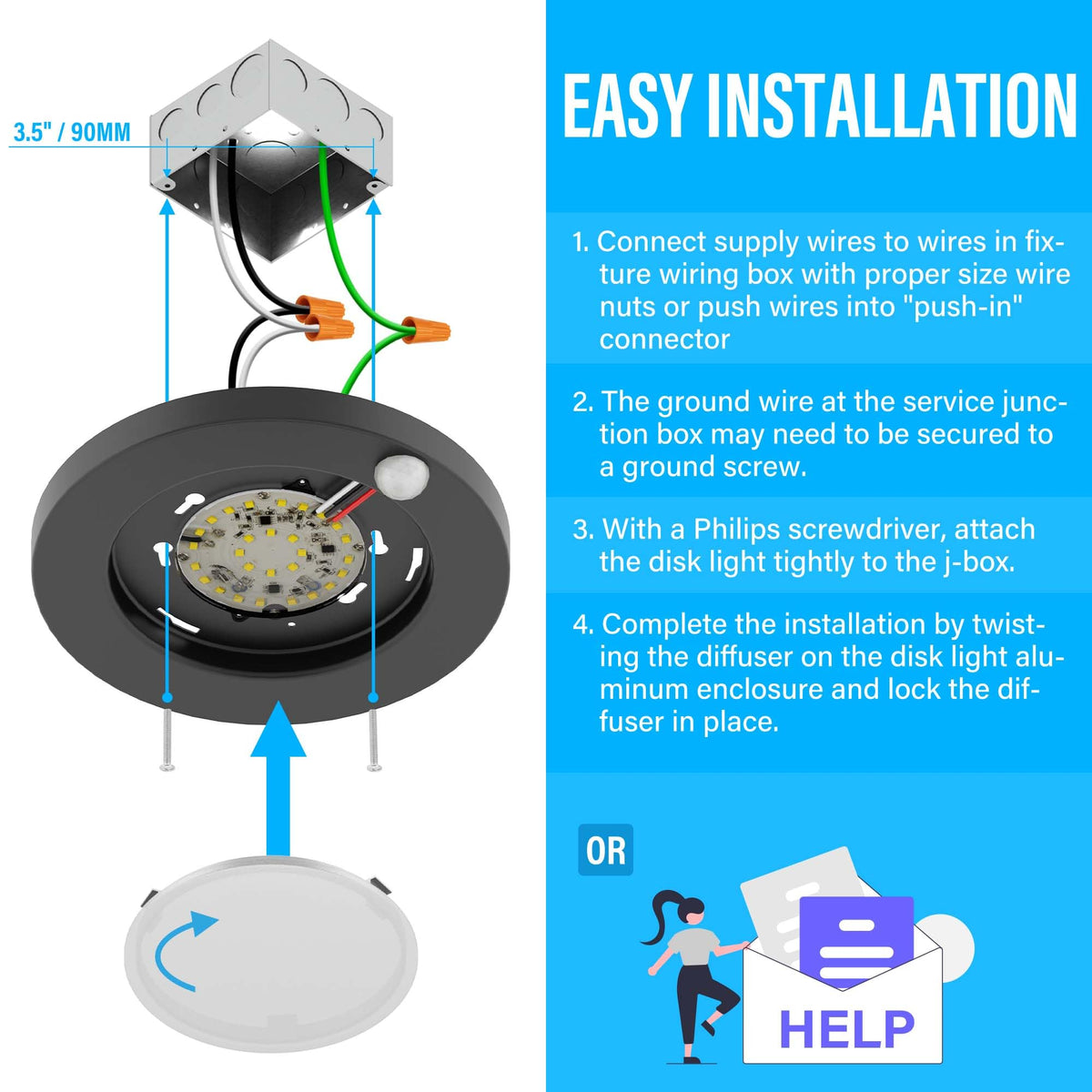 3.5" / 90MM

EASY INSTALLATION

1. Connect supply wires to wires in fixture wiring box with proper size wire nuts or push wires into "push-in" connector

2. The ground wire at the service junction box may need to be secured to a ground screw.

3. With a Philips screwdriver, attach the disk light tightly to the j-box.

4. Complete the installation by twisting the diffuser on the disk light aluminum enclosure and lock the diffuser in place.

OR

HELP