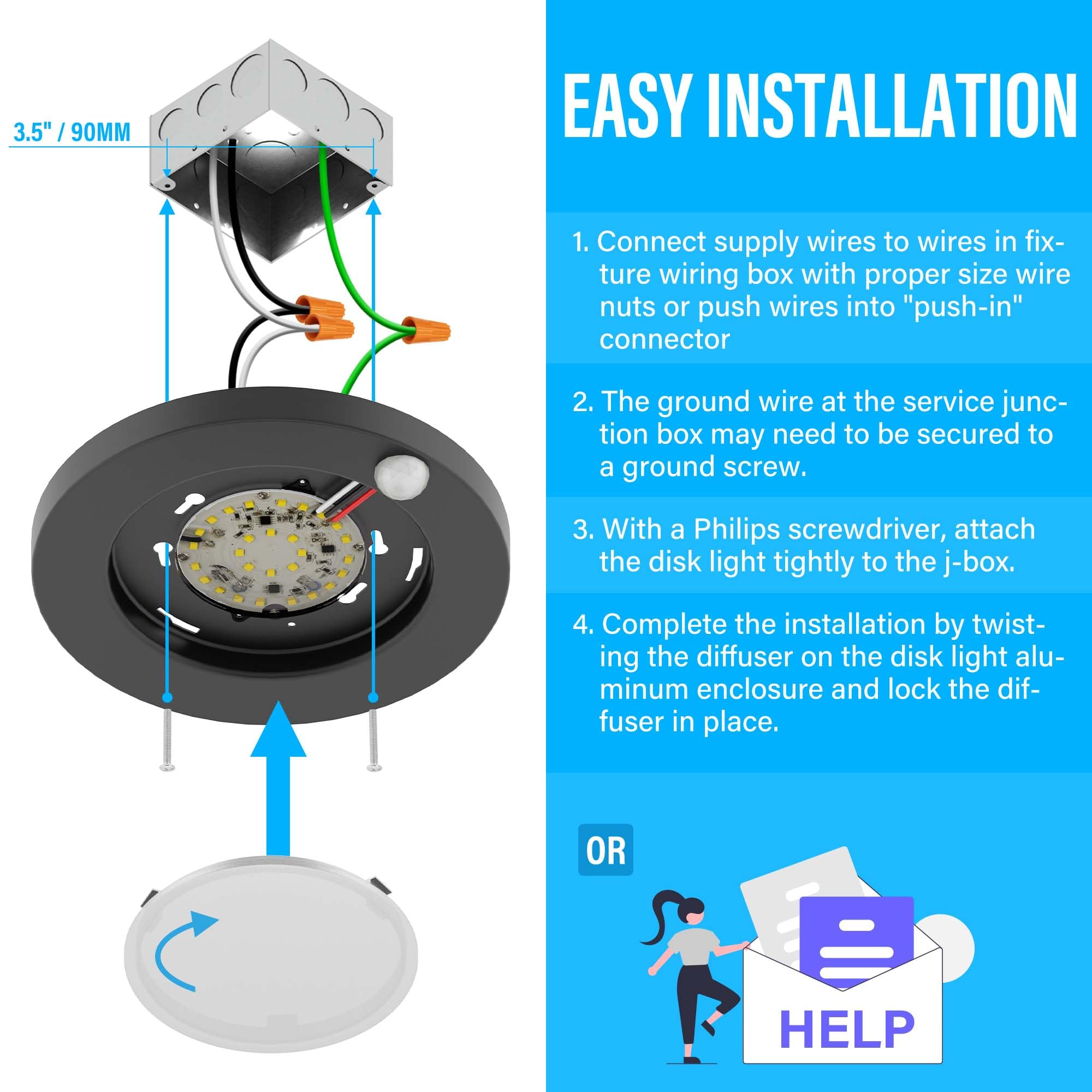 3.5" / 90MM

EASY INSTALLATION

1. Connect supply wires to wires in fixture wiring box with proper size wire nuts or push wires into "push-in" connector

2. The ground wire at the service junction box may need to be secured to a ground screw.

3. With a Philips screwdriver, attach the disk light tightly to the j-box.

4. Complete the installation by twisting the diffuser on the disk light aluminum enclosure and lock the diffuser in place.

OR

HELP